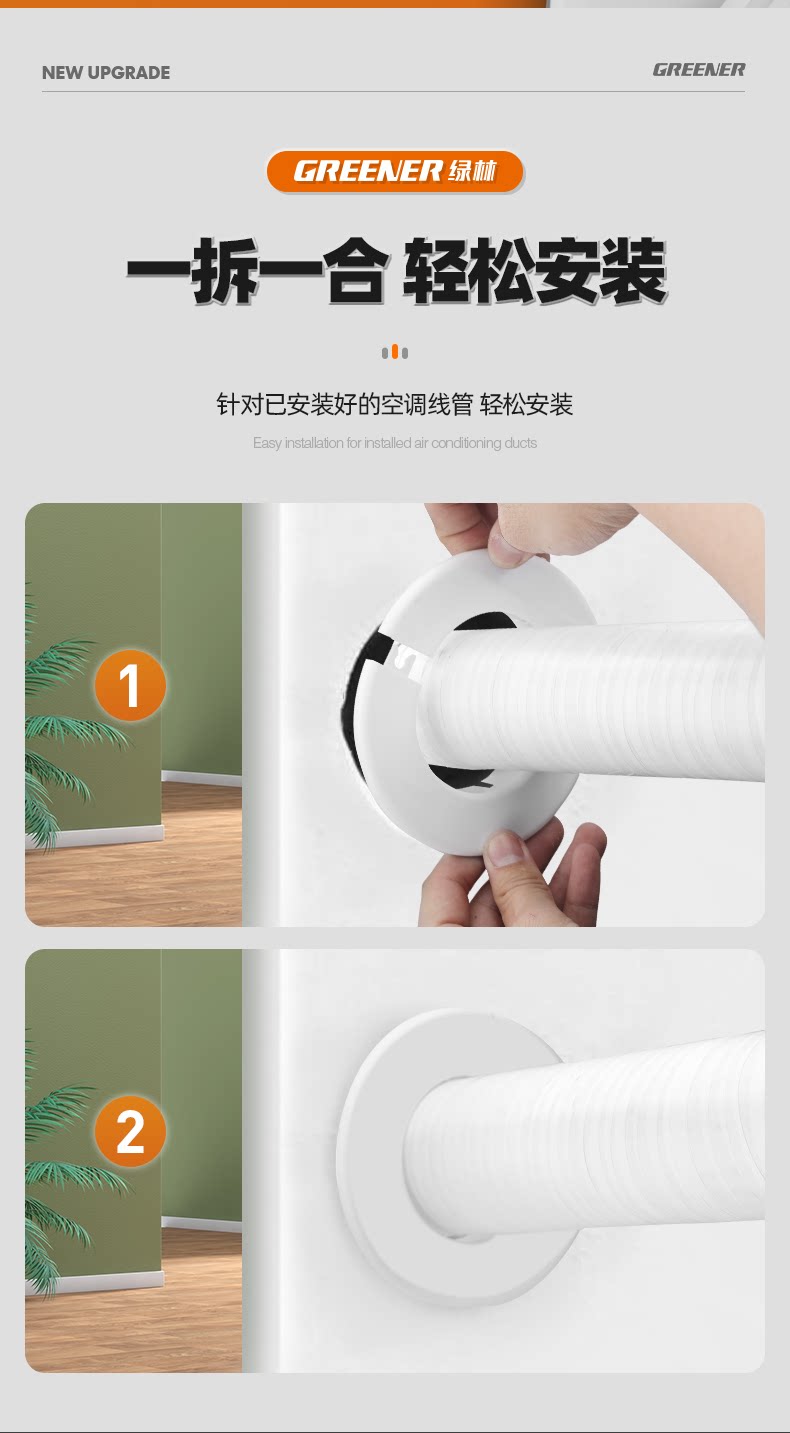 NEW UPGRADE

GREENER

GREENER 绿林

一拆一合 轻松安装

针对已安装好的空调线管 轻松安装

Easy installation for installed air conditioning ducts

1

2