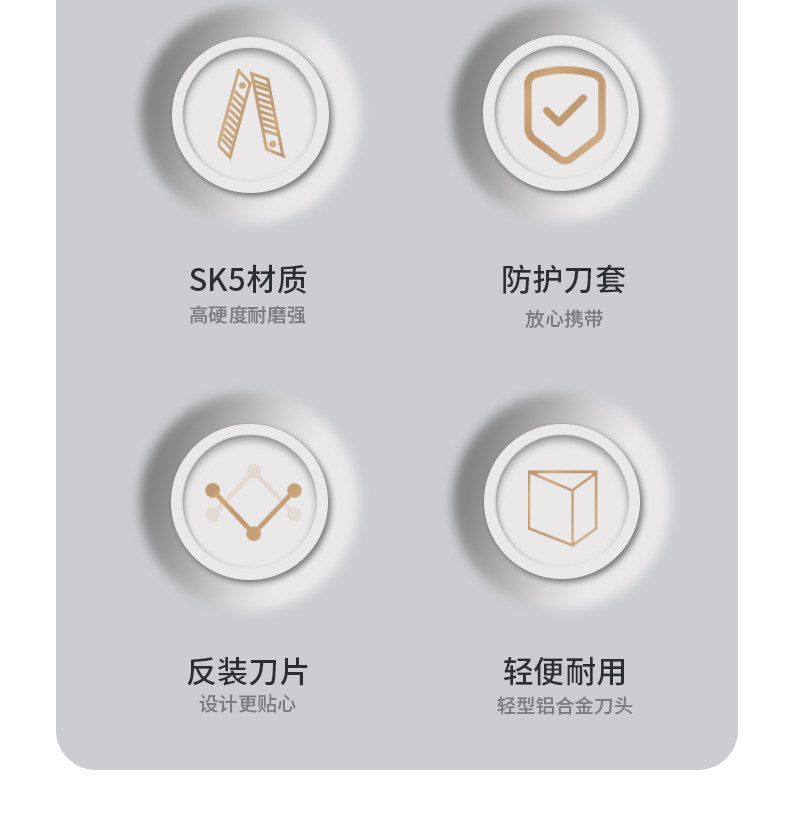 SK5材质
高硬度耐磨强

防护刀套
放心携带

反装刀片
设计更贴心

轻便耐用
轻型铝合金刀头