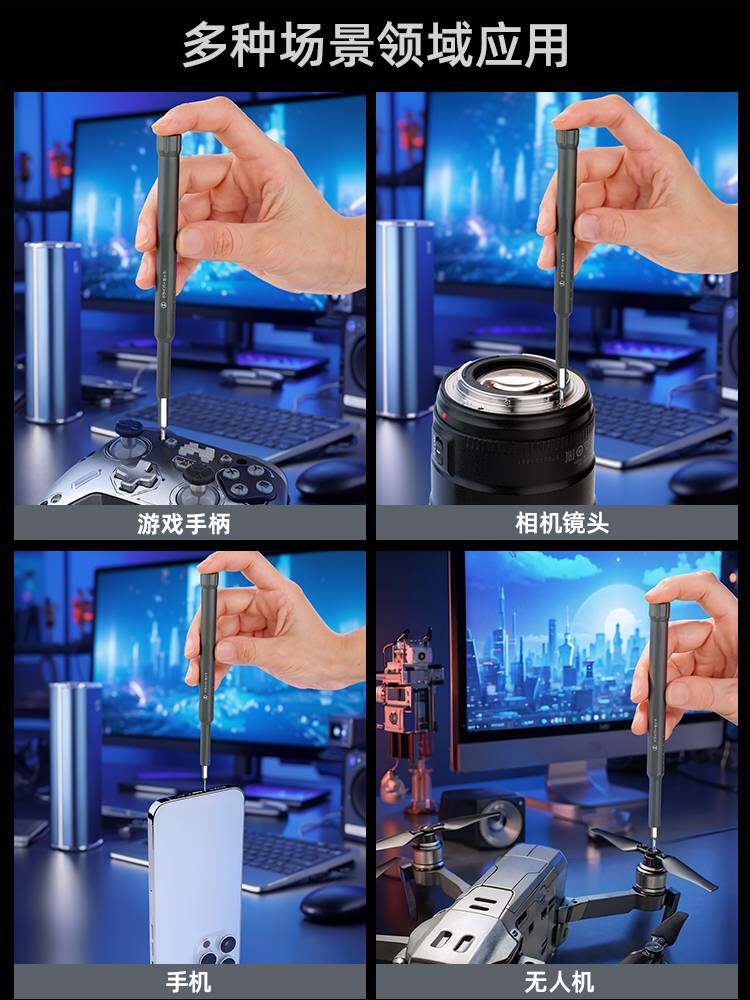 多种场景领域应用

游戏手柄

相机镜头

手机

无人机