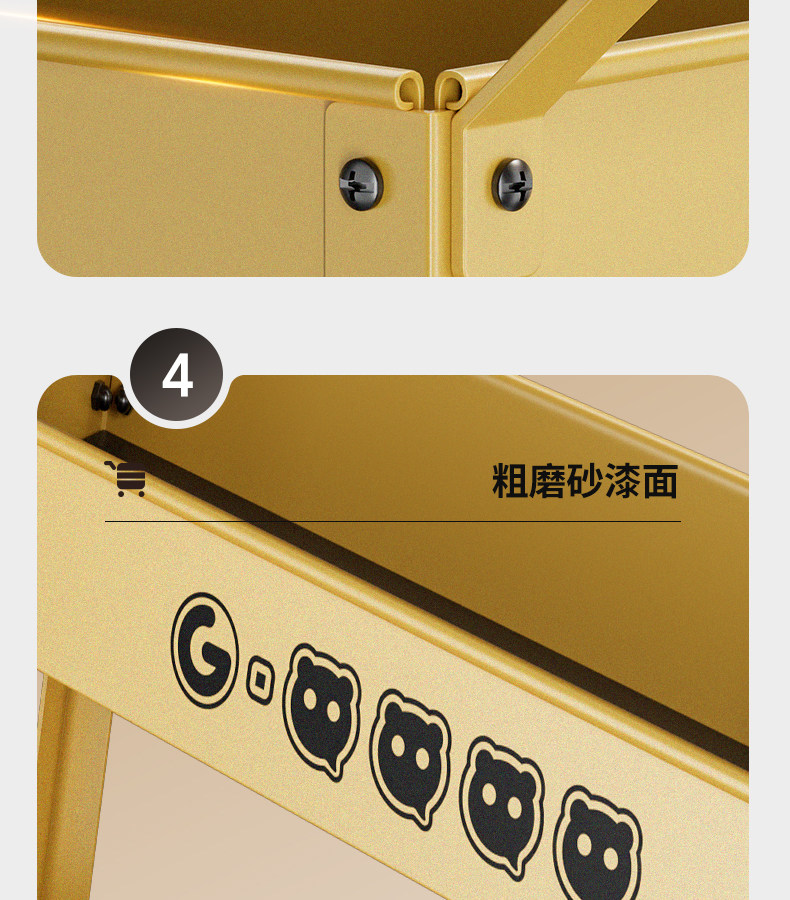 4

粗磨砂漆面

G