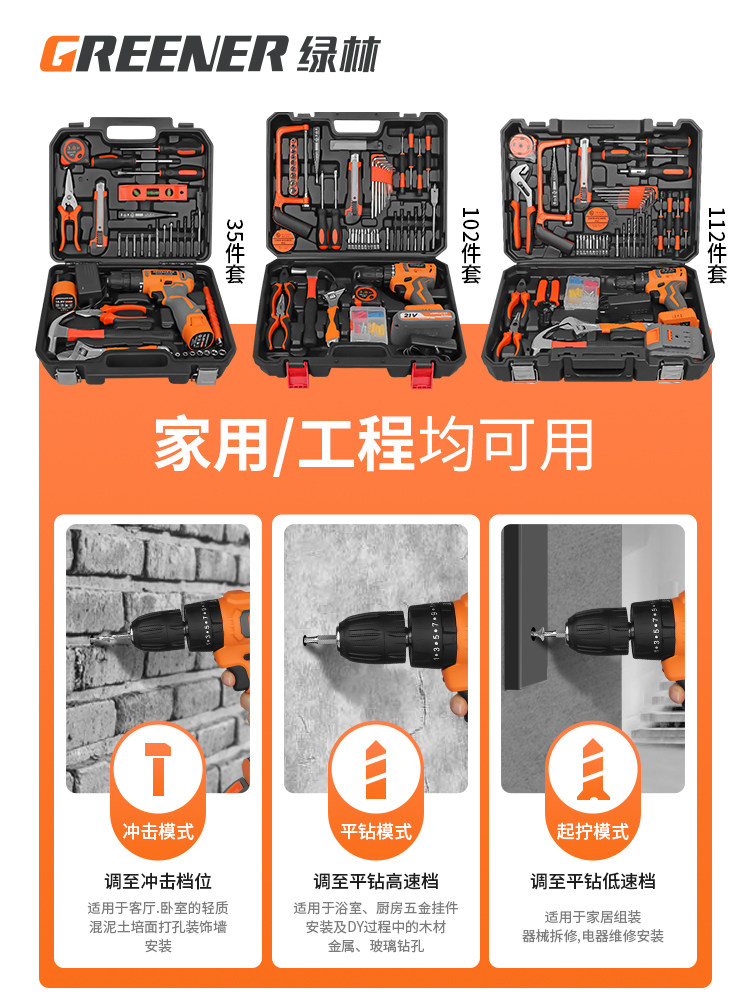 GREENER 绿林

35件套

102件套

112件套

家用/工程均可用

冲击模式

调至冲击档位

适用于客厅.卧室的轻质混泥土培面打孔装饰墙安装

平钻模式

调至平钻高速档

适用于浴室、厨房五金挂件安装及DY过程中的木材金属、玻璃钻孔

起拧模式

调至平钻低速档

适用于家居组装器械拆修,电器维修安装