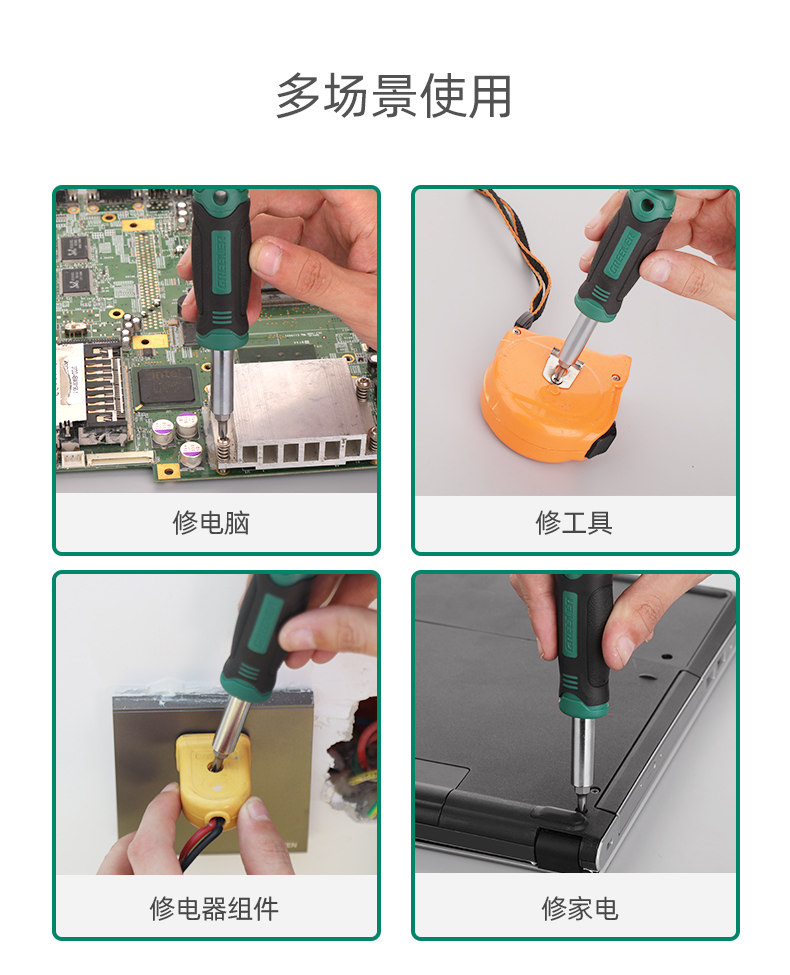 多场景使用

修电脑

修工具

修电器组件

修家电