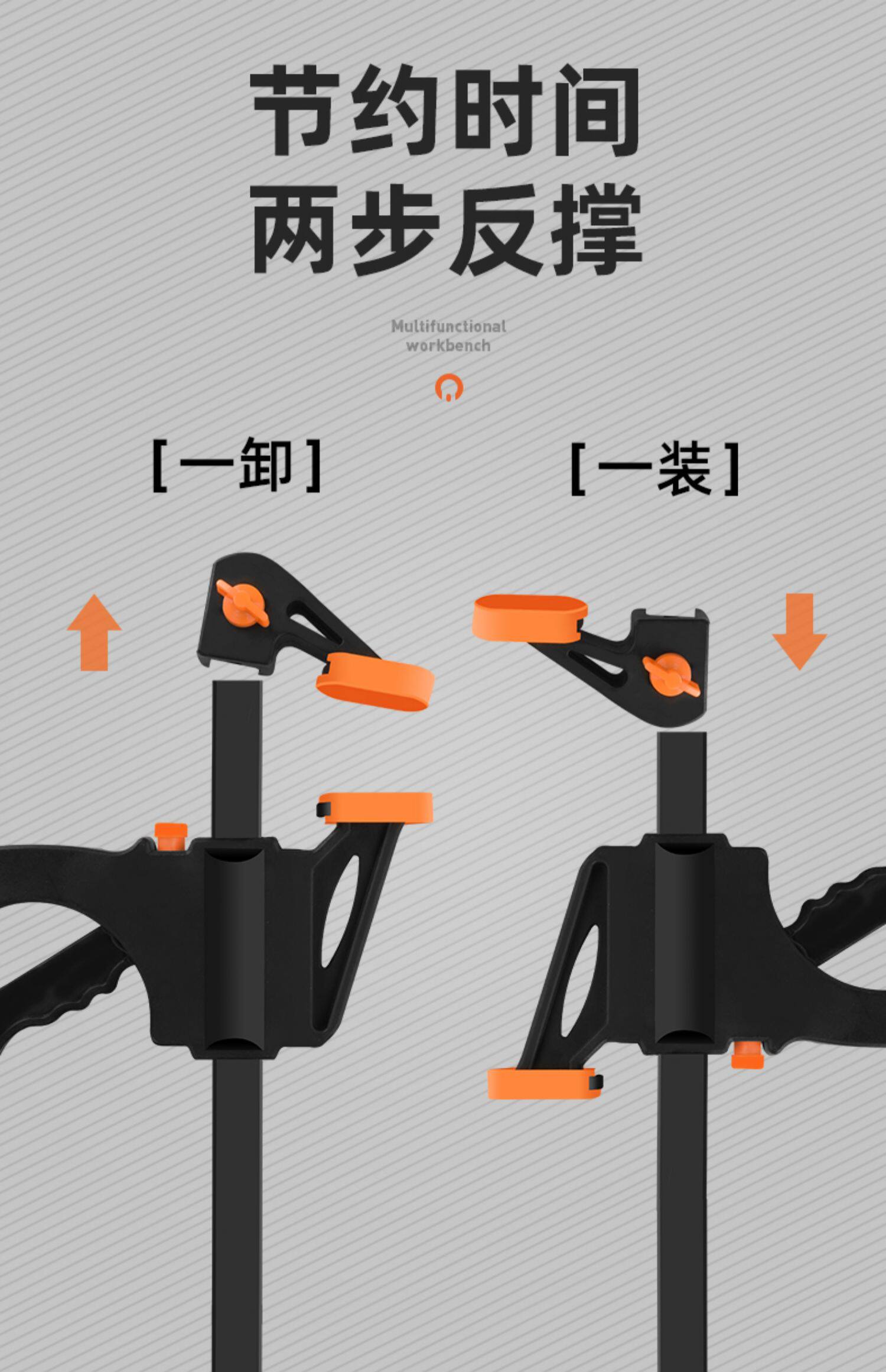 节约时间
两步反撑

Multifunctional
workbench

[一卸]

[一装]