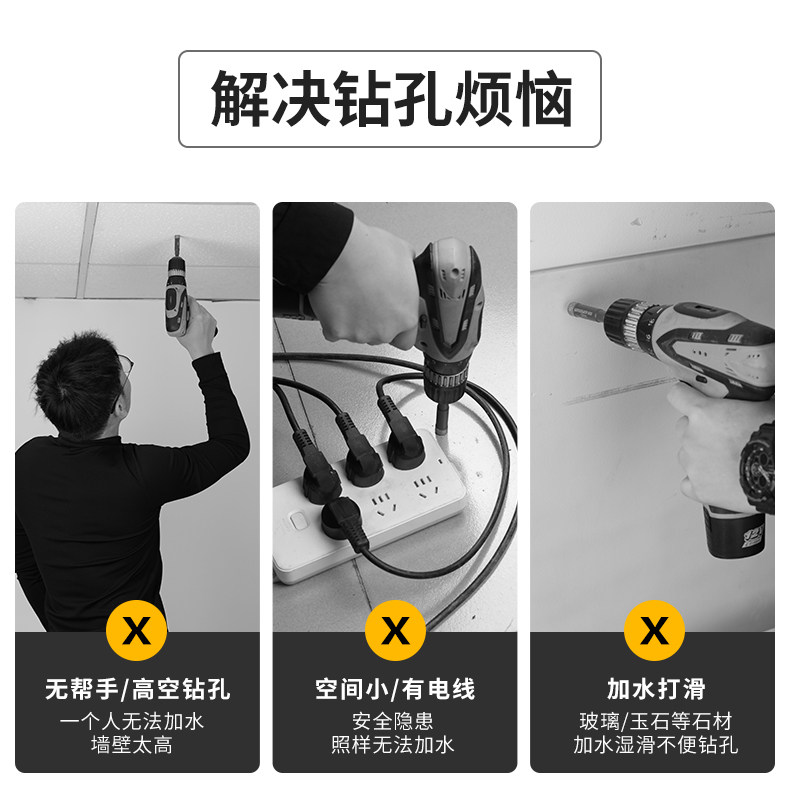 解决钻孔烦恼

X
无帮手/高空钻孔
一个人无法加水
墙壁太高

X
空间小/有电线
安全隐患
照样无法加水

X
加水打滑
玻璃/玉石等石材
加水湿滑不便钻孔