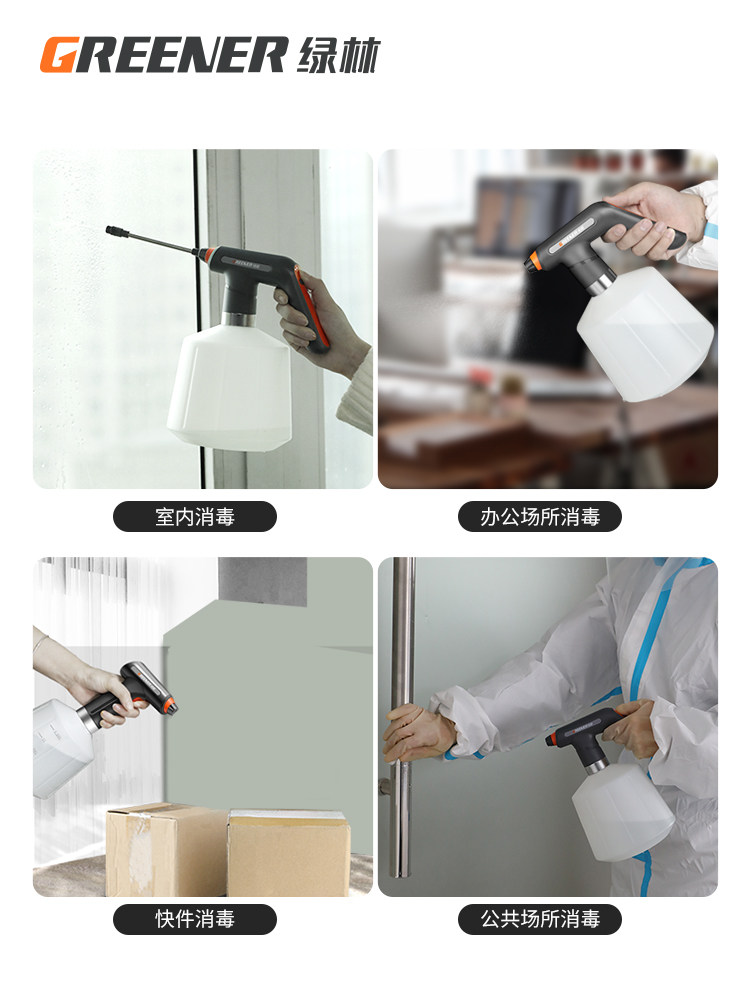 GREENER 绿林

室内消毒

办公场所消毒

快件消毒

公共场所消毒