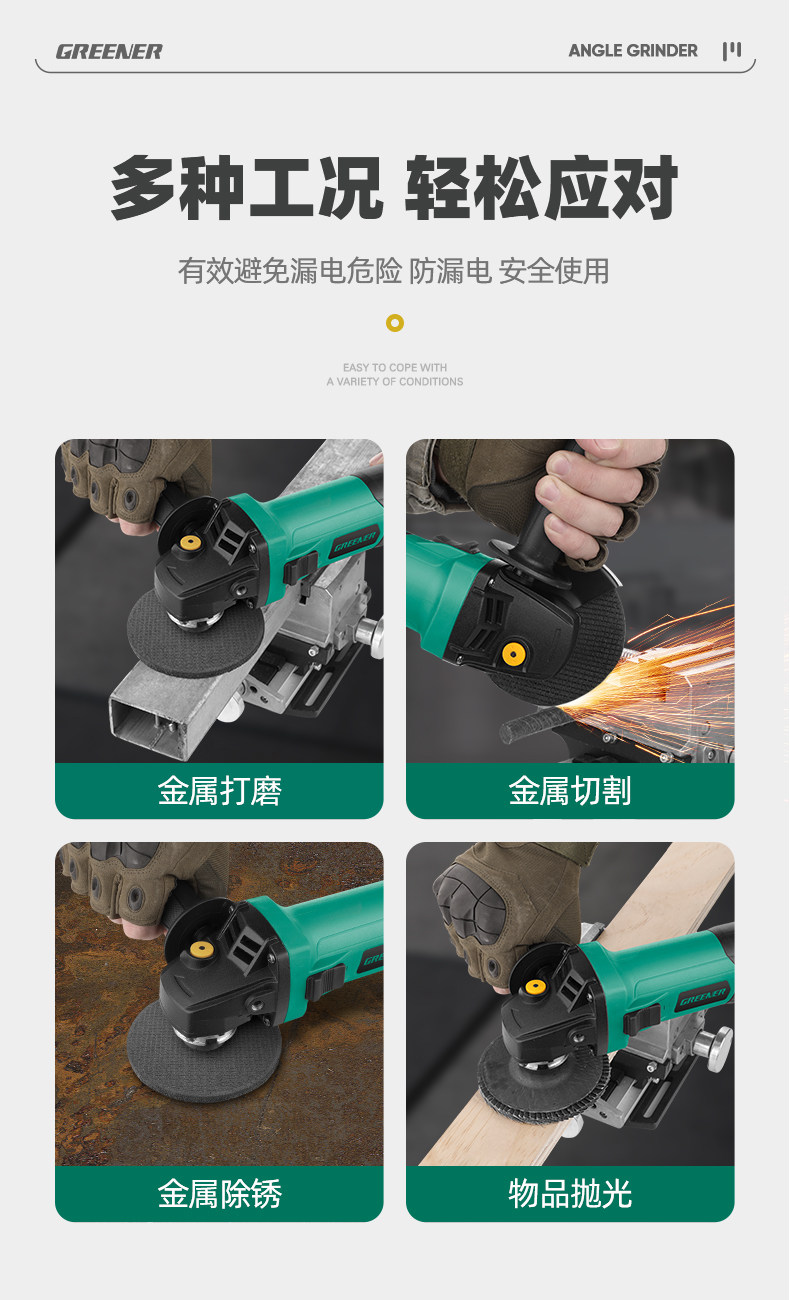 GREENER

ANGLE GRINDER

多种工况 轻松应对

有效避免漏电危险 防漏电 安全使用

EASY TO COPE WITH
A VARIETY OF CONDITIONS

GREENER

金属打磨

金属切割

金属除锈

GREENER

物品抛光