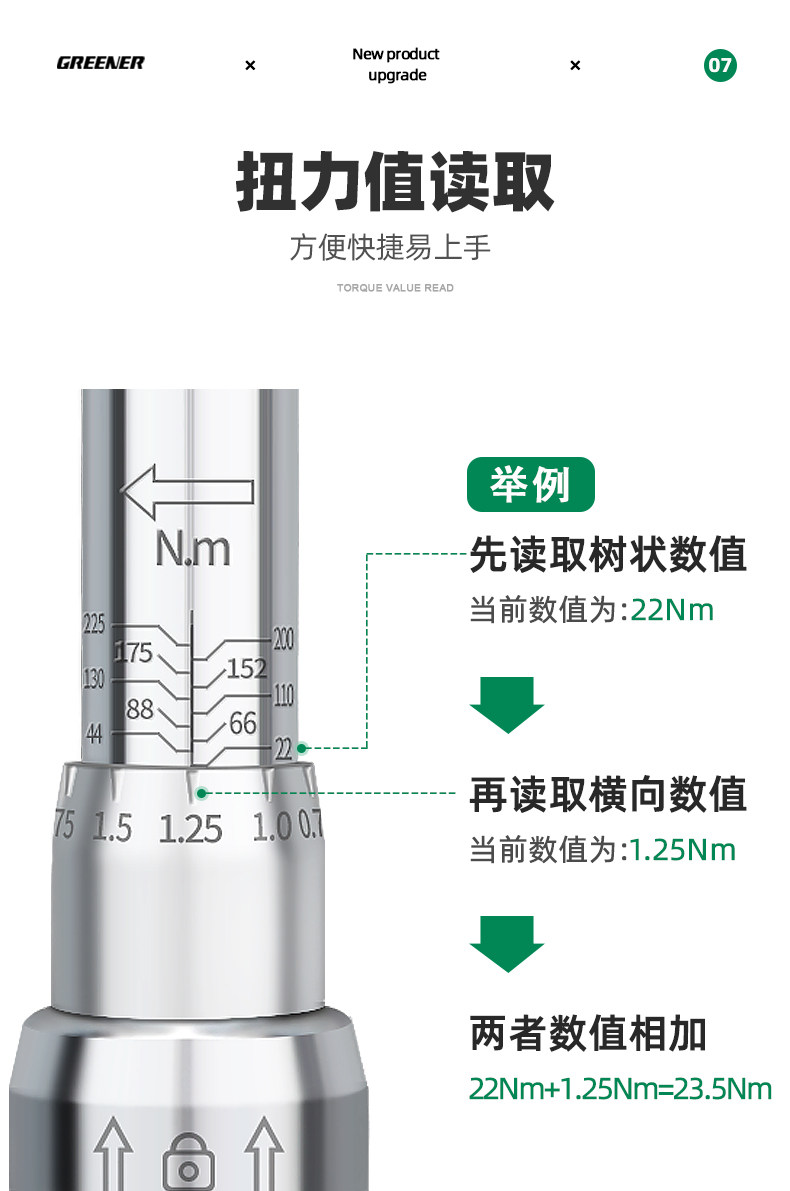 GREENER × New product upgrade × 07

扭力值读取

方便快捷易上手

TORQUE VALUE READ

N.m

225
175
130
88
44
200
152
110
66
22

75 1.5 1.25 1.0 0.7

举例

先读取树状数值

当前数值为:22Nm

再读取横向数值

当前数值为:1.25Nm

两者数值相加

22Nm+1.25Nm=23.5Nm