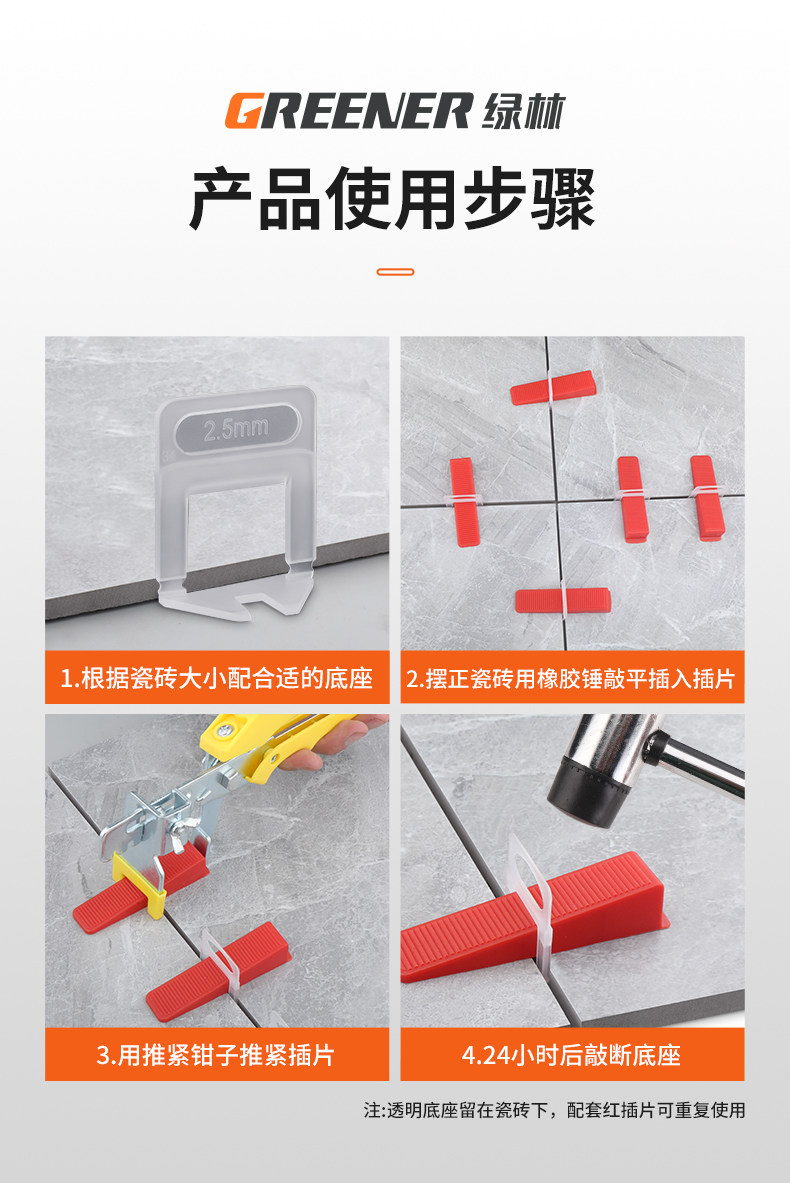 GREENER 绿林

产品使用步骤

2.5mm

1.根据瓷砖大小配合适的底座

2.摆正瓷砖用橡胶锤敲平插入插片

3.用推紧钳子推紧插片

4.24小时后敲断底座

注:透明底座留在瓷砖下，配套红插片可重复使用