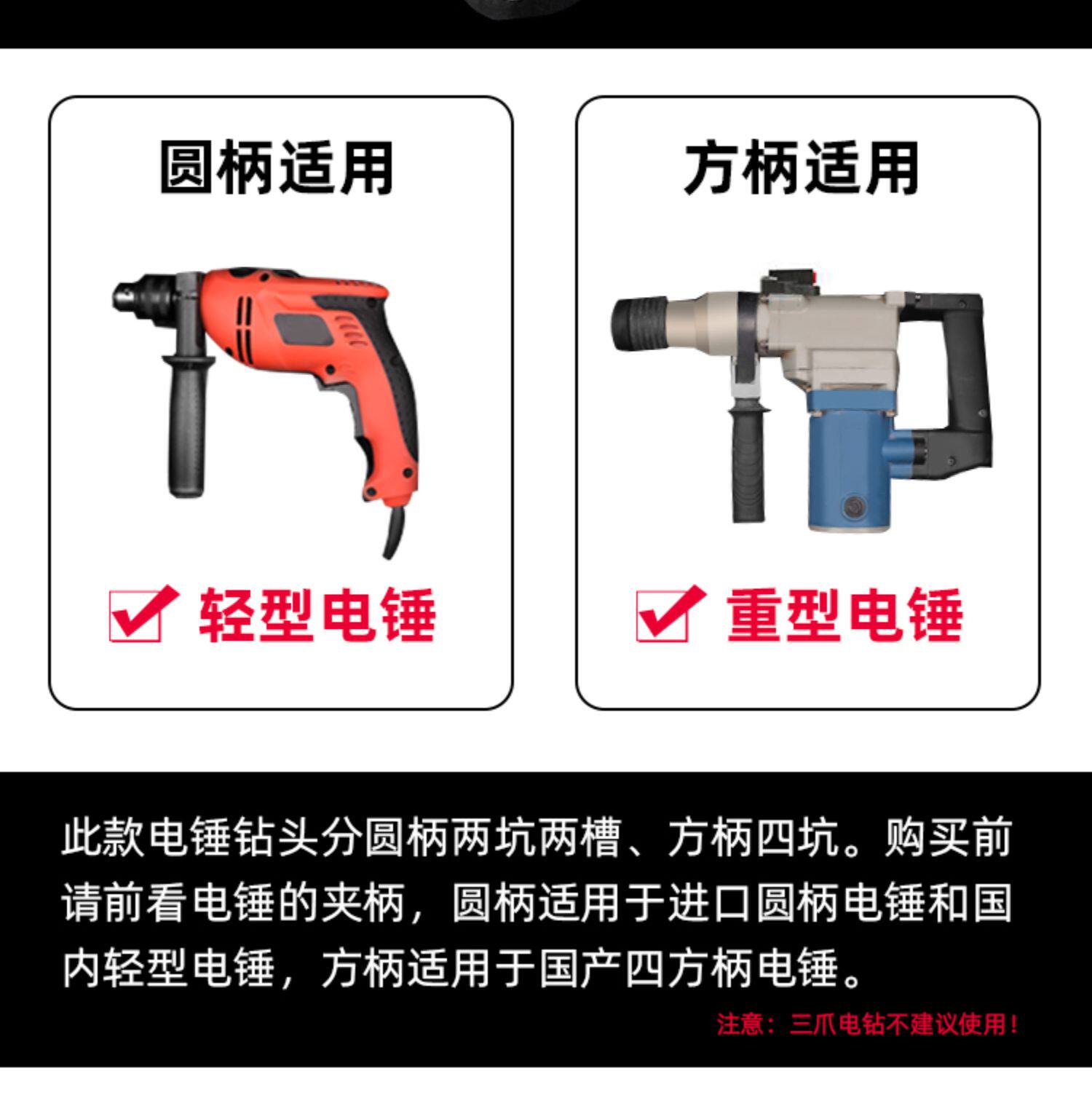 圆柄适用

轻型电锤

方柄适用

重型电锤

此款电锤钻头分圆柄两坑两槽、方柄四坑。购买前请前看电锤的夹柄，圆柄适用于进口圆柄电锤和国内轻型电锤，方柄适用于国产四方柄电锤。

注意：三爪电钻不建议使用！