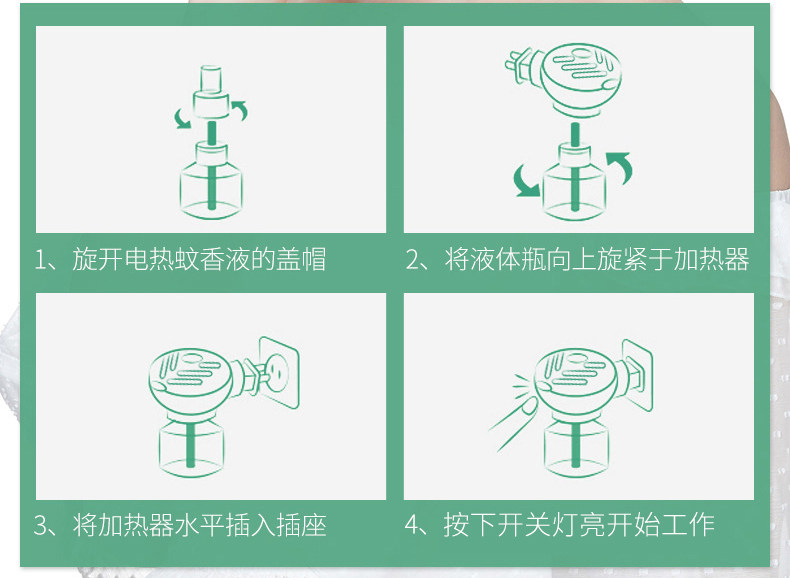 1、旋开电热蚊香液的盖帽

2、将液体瓶向上旋紧于加热器

3、将加热器水平插入插座

4、按下开关灯亮开始工作