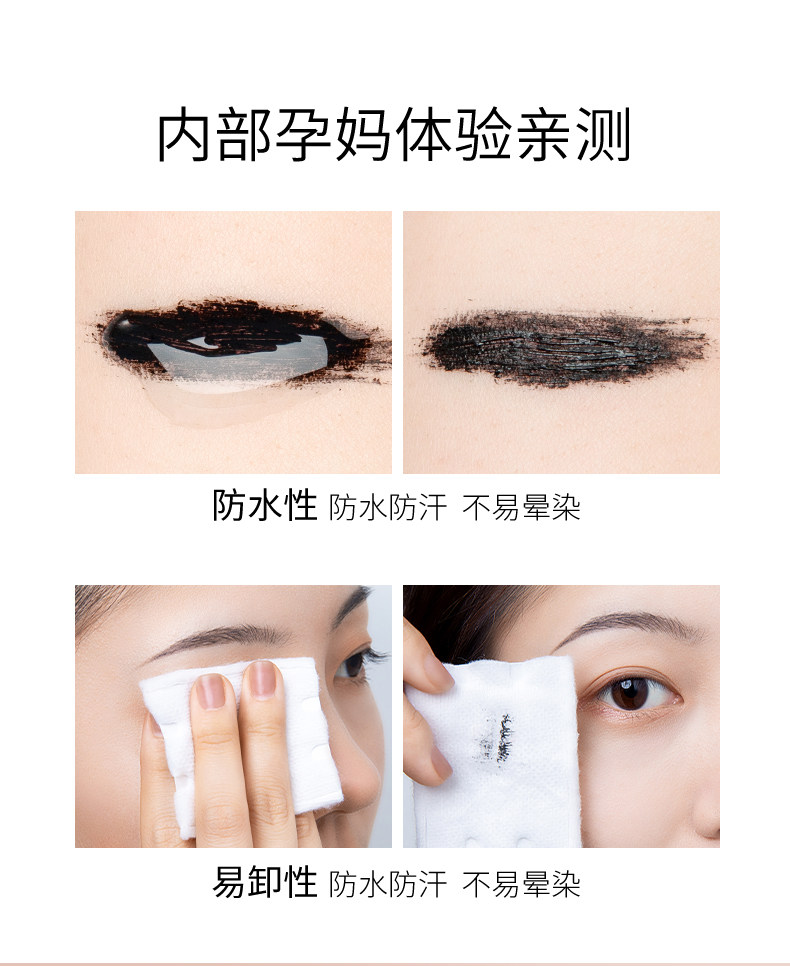 内部孕妈体验亲测

防水性 防水防汗 不易晕染

易卸性 防水防汗 不易晕染