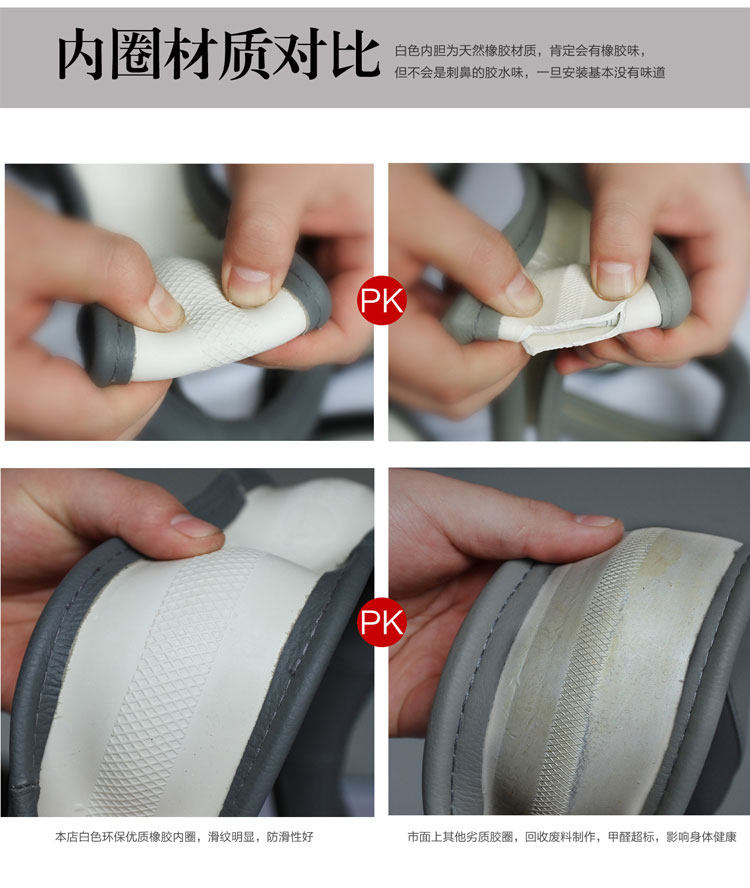 内圈材质对比

白色内胆为天然橡胶材质，肯定会有橡胶味，但不会是刺鼻的胶水味，一旦安装基本没有味道

PK

PK

本店白色环保优质橡胶内圈，滑纹明显，防滑性好

市面上其他劣质胶圈，回收废料制作，甲醛超标，影响身体健康