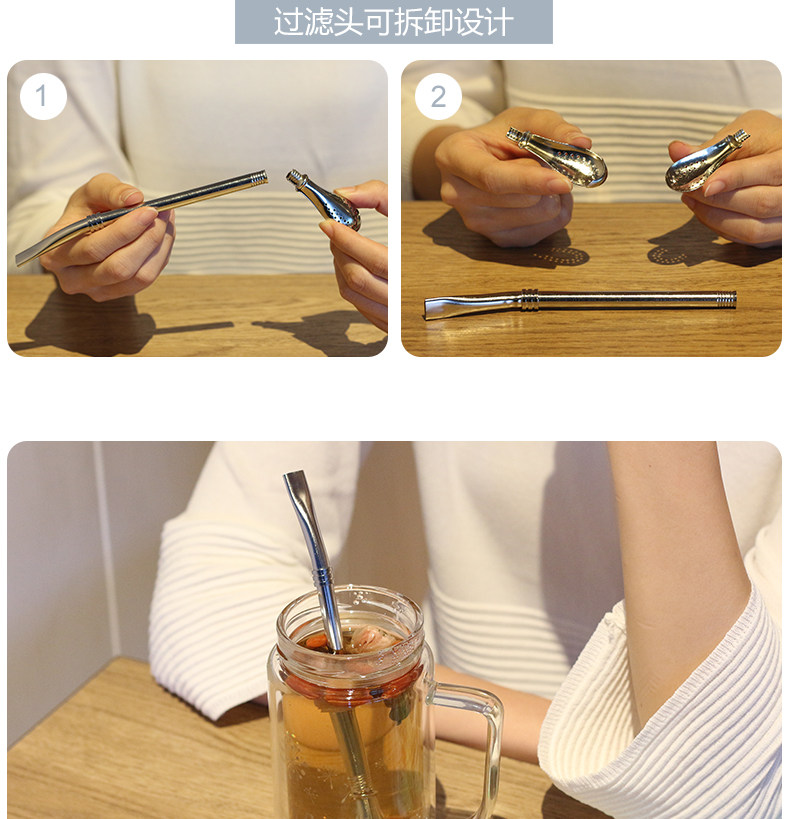 过滤头可拆卸设计

1

2