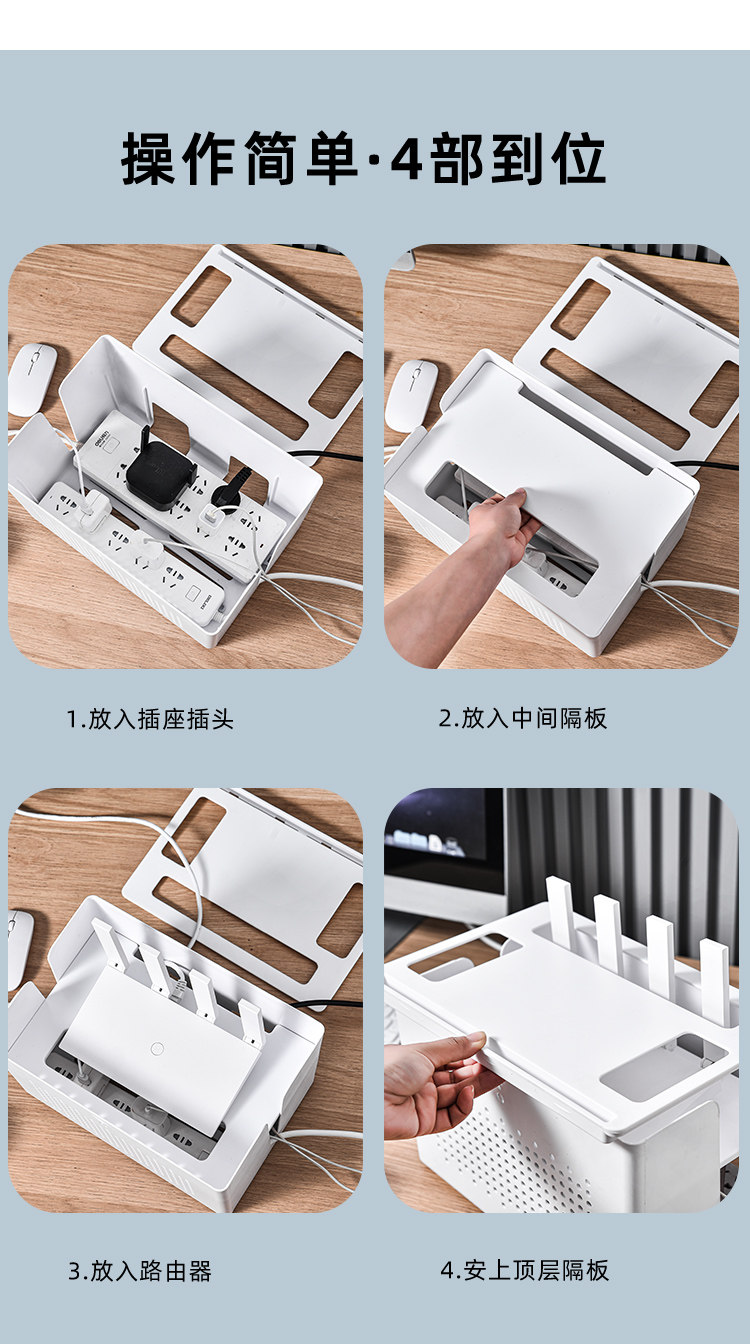 操作简单·4部到位

1.放入插座插头

2.放入中间隔板

3.放入路由器

4.安上顶层隔板