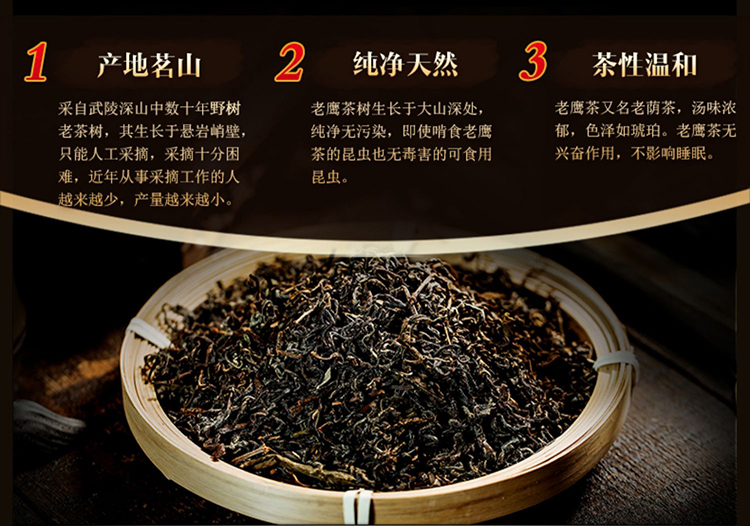 1 产地茗山

采自武陵深山中数十年野树老茶树，其生长于悬岩峭壁，只能人工采摘，采摘十分困难，近年从事采摘工作的人越来越少，产量越来越小。

2 纯净天然

老鹰茶树生长于大山深处，纯净无污染，即使啃食老鹰茶的昆虫也无毒害的可食用昆虫。

3 茶性温和

老鹰茶又名老荫茶，汤味浓郁，色泽如琥珀。老鹰茶无兴奋作用，不影响睡眠。