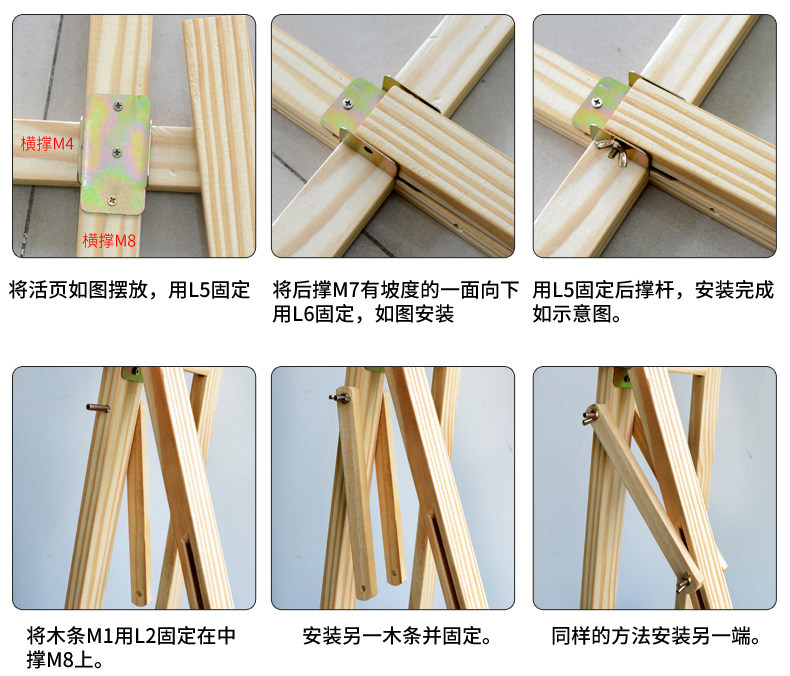 横撑M4
横撑M8

将活页如图摆放，用L5固定

将后撑M7有坡度的一面向下用L6固定，如图安装

用L5固定后撑杆，安装完成如示意图。

将木条M1用L2固定在中撑M8上。

安装另一木条并固定。

同样的方法安装另一端。