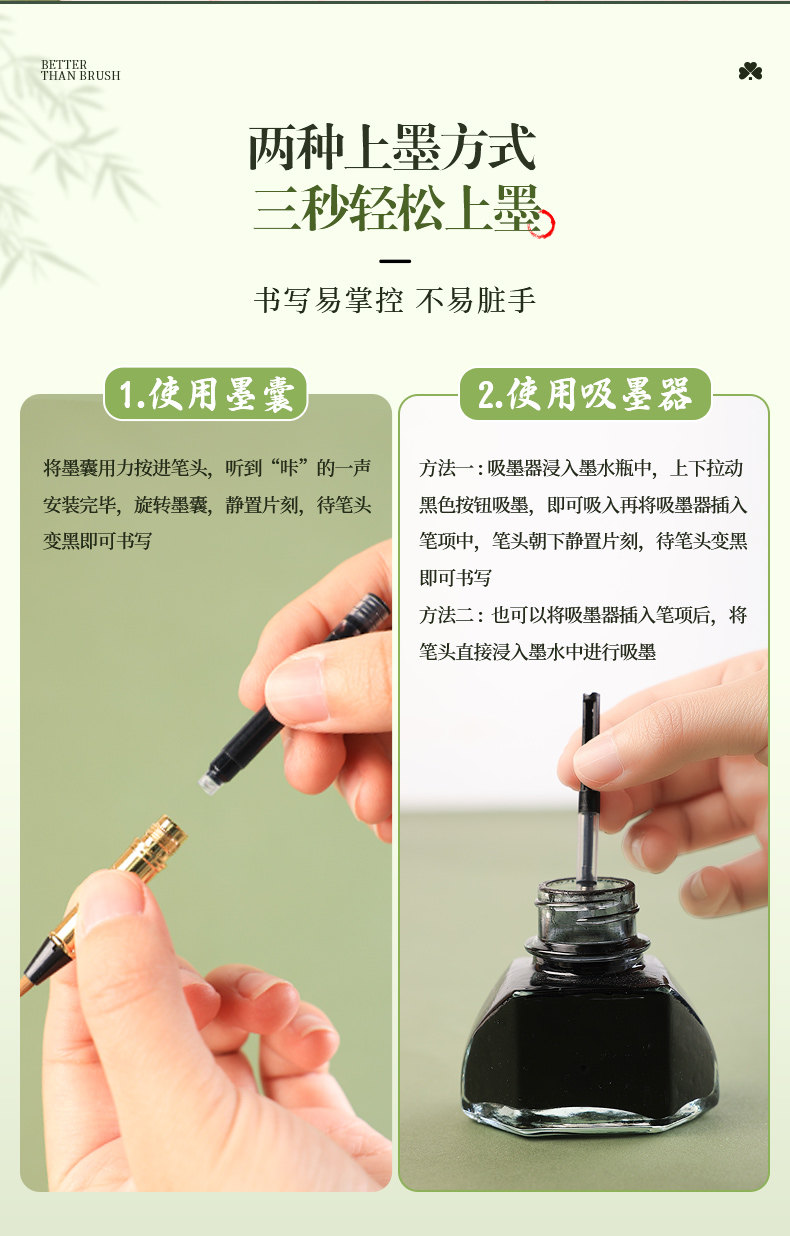 BETTER THAN BRUSH

两种上墨方式
三秒轻松上墨

书写易掌控 不易脏手

1.使用墨囊

将墨囊用力按进笔头，听到“咔”的一声安装完毕，旋转墨囊，静置片刻，待笔头变黑即可书写

2.使用吸墨器

方法一：吸墨器浸入墨水瓶中，上下拉动黑色按钮吸墨，即可吸入再将吸墨器插入笔项中，笔头朝下静置片刻，待笔头变黑即可书写
方法二：也可以将吸墨器插入笔项后，将笔头直接浸入墨水中进行吸墨