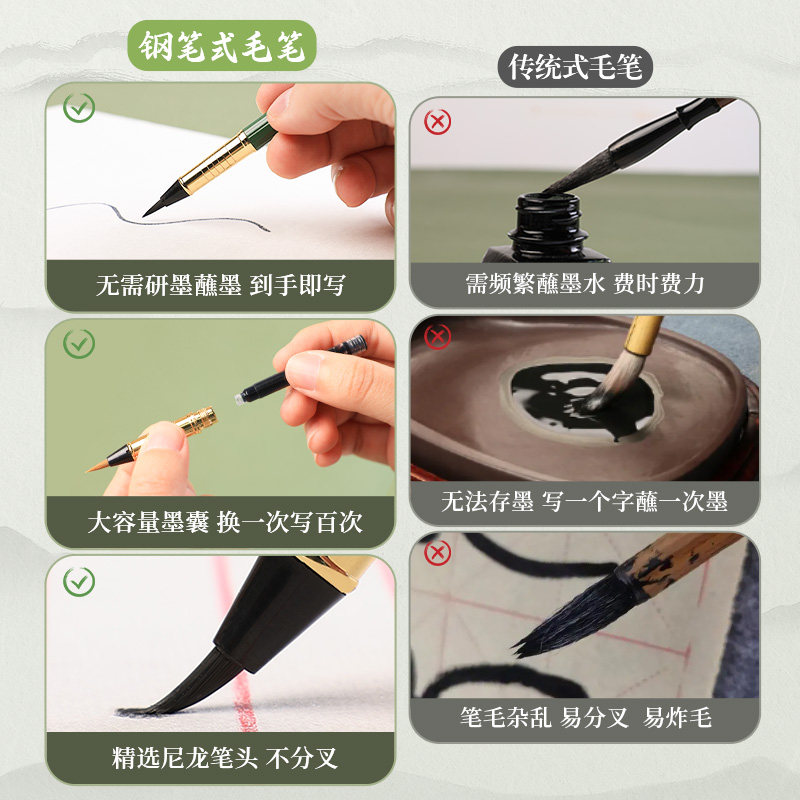 钢笔式毛笔

无需研墨蘸墨 到手即写

大容量墨囊 换一次写百次

精选尼龙笔头 不分叉

传统式毛笔

需频繁蘸墨水 费时费力

无法存墨 写一个字蘸一次墨

笔毛杂乱 易分叉 易炸毛