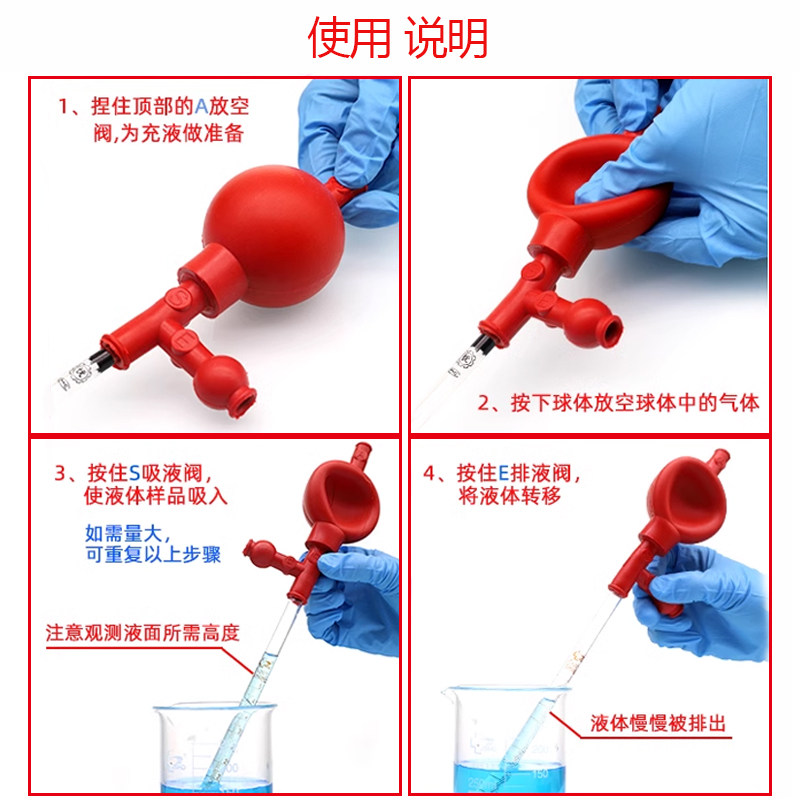 使用 说明

1、捏住顶部的A放空阀,为充液做准备

2、按下球体放空球体中的气体

3、按住S吸液阀，使液体样品吸入

如需量大，可重复以上步骤

注意观测液面所需高度

4、按住E排液阀，将液体转移

液体慢慢被排出