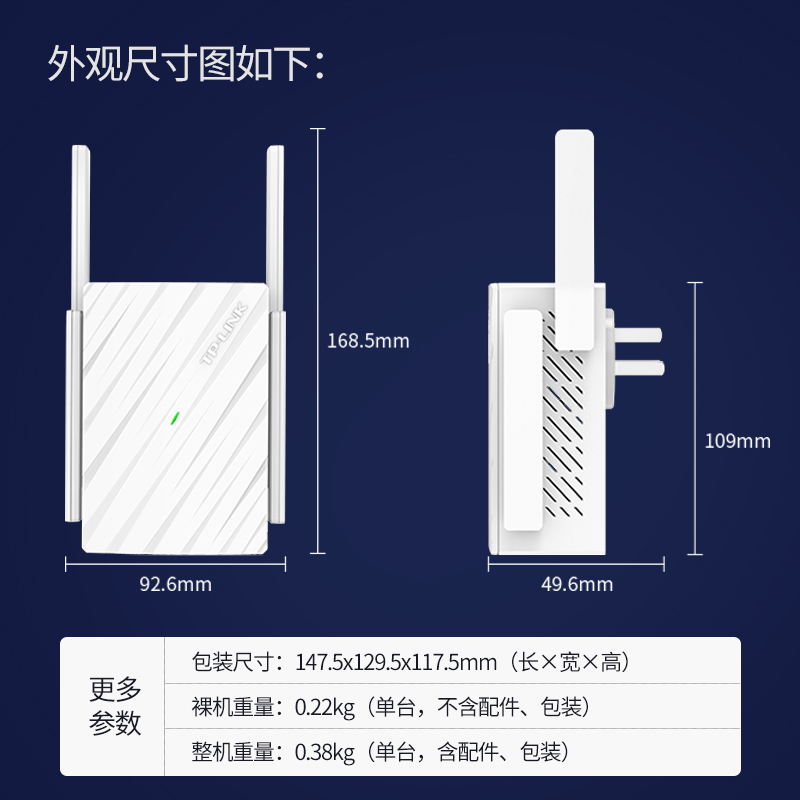 外观尺寸图如下:

TP-LINK

168.5mm

92.6mm

109mm

49.6mm

| 更多参数 | 包装尺寸：147.5x129.5x117.5mm（长×宽×高） |
|---|---|
| | 裸机重量：0.22kg（单台，不含配件、包装） |
| | 整机重量：0.38kg（单台，含配件、包装） |