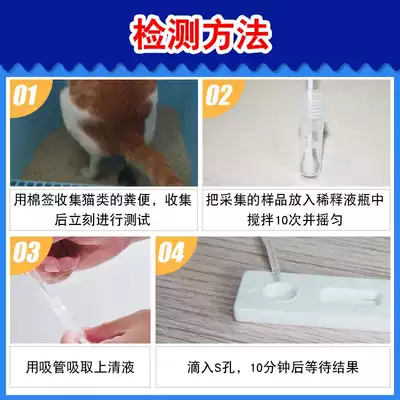 检测方法

01

用棉签收集猫类的粪便，收集后立刻进行测试

02

把采集的样品放入稀释液瓶中搅拌10次并摇匀

03

用吸管吸取上清液

04

滴入S孔，10分钟后等待结果