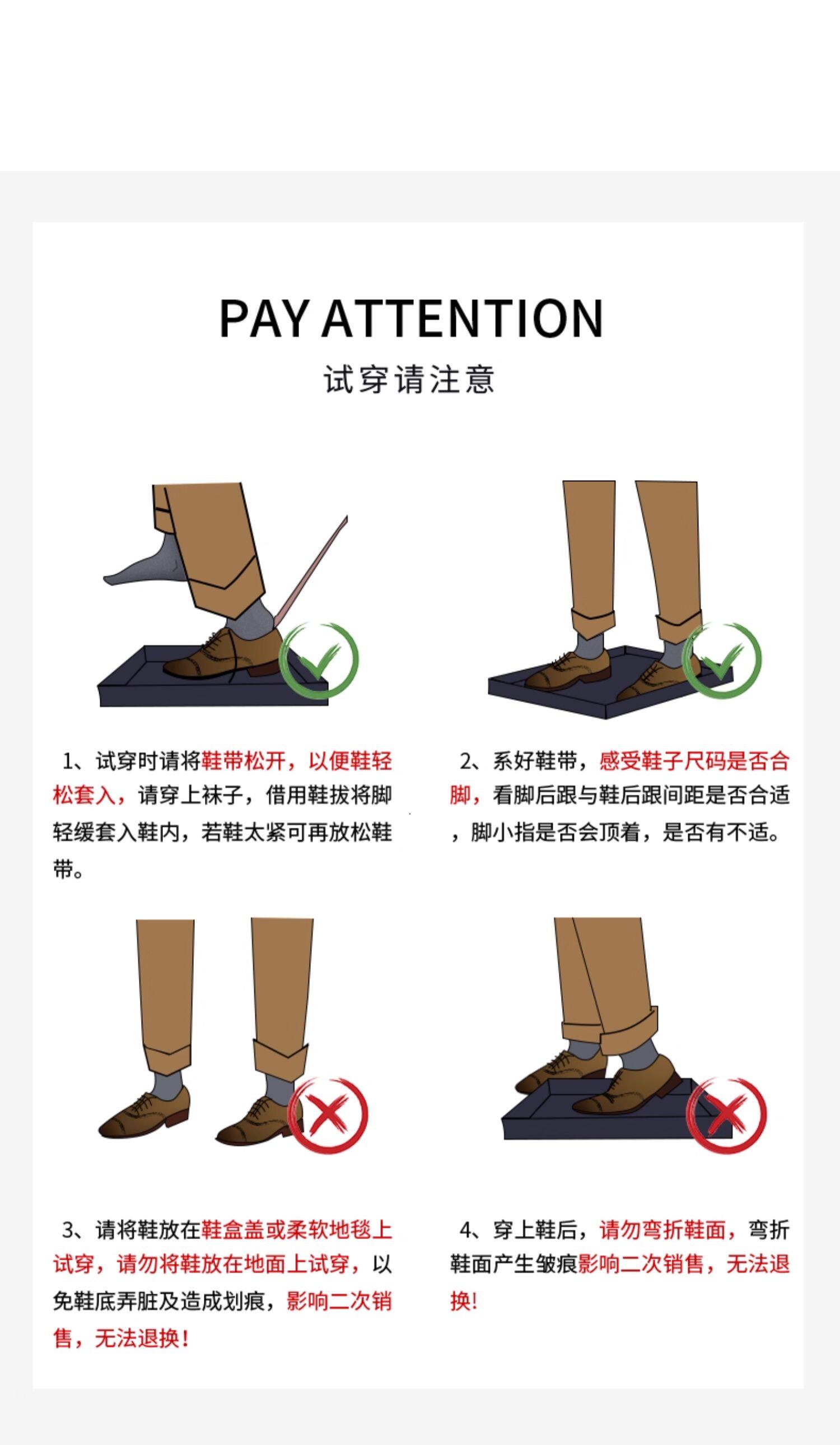 PAY ATTENTION

试穿请注意

1、试穿时请将鞋带松开，以便鞋轻松套入，请穿上袜子，借用鞋拔将脚轻缓套入鞋内，若鞋太紧可再放松鞋带。

2、系好鞋带，感受鞋子尺码是否合脚，看脚后跟与鞋后跟间距是否合适，脚小指是否会顶着，是否有不适。

3、请将鞋放在鞋盒盖或柔软地毯上试穿，请勿将鞋放在地面上试穿，以免鞋底弄脏及造成划痕，影响二次销售，无法退换！

4、穿上鞋后，请勿弯折鞋面，弯折鞋面产生皱痕影响二次销售，无法退换！