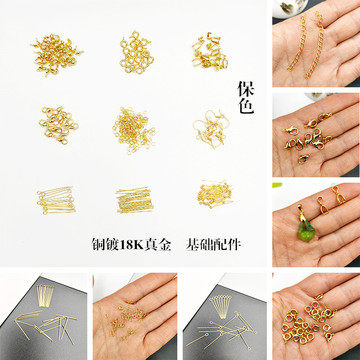 保色

铜镀18K真金 基础配件