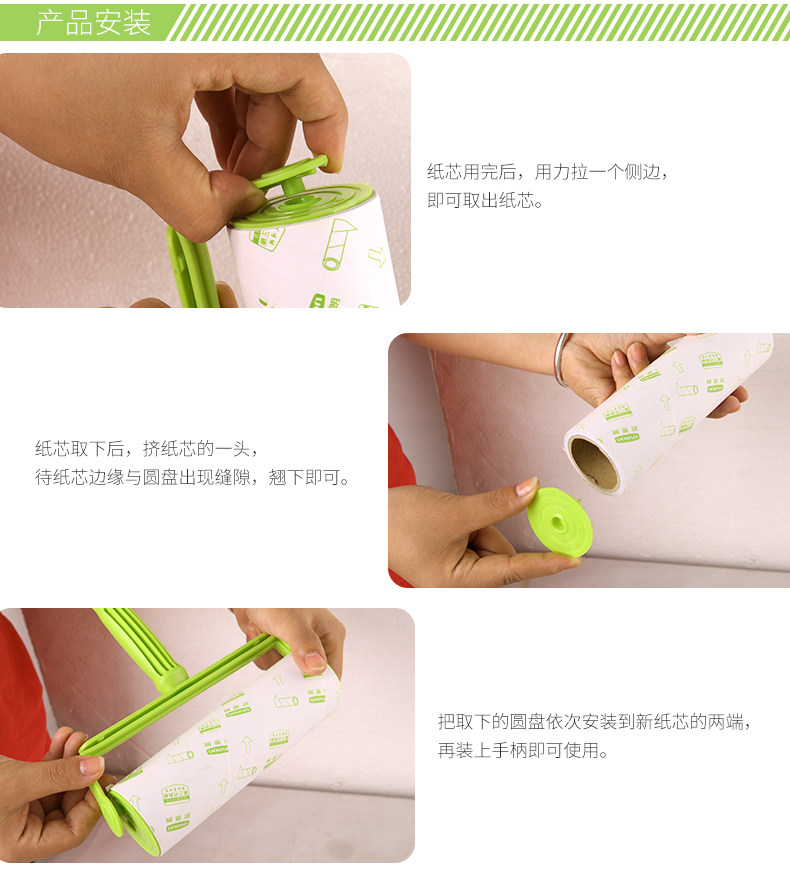 产品安装

纸芯用完后，用力拉一个侧边，即可取出纸芯。

纸芯取下后，挤纸芯的一头，待纸芯边缘与圆盘出现缝隙，翘下即可。

把取下的圆盘依次安装到新纸芯的两端，再装上手柄即可使用。