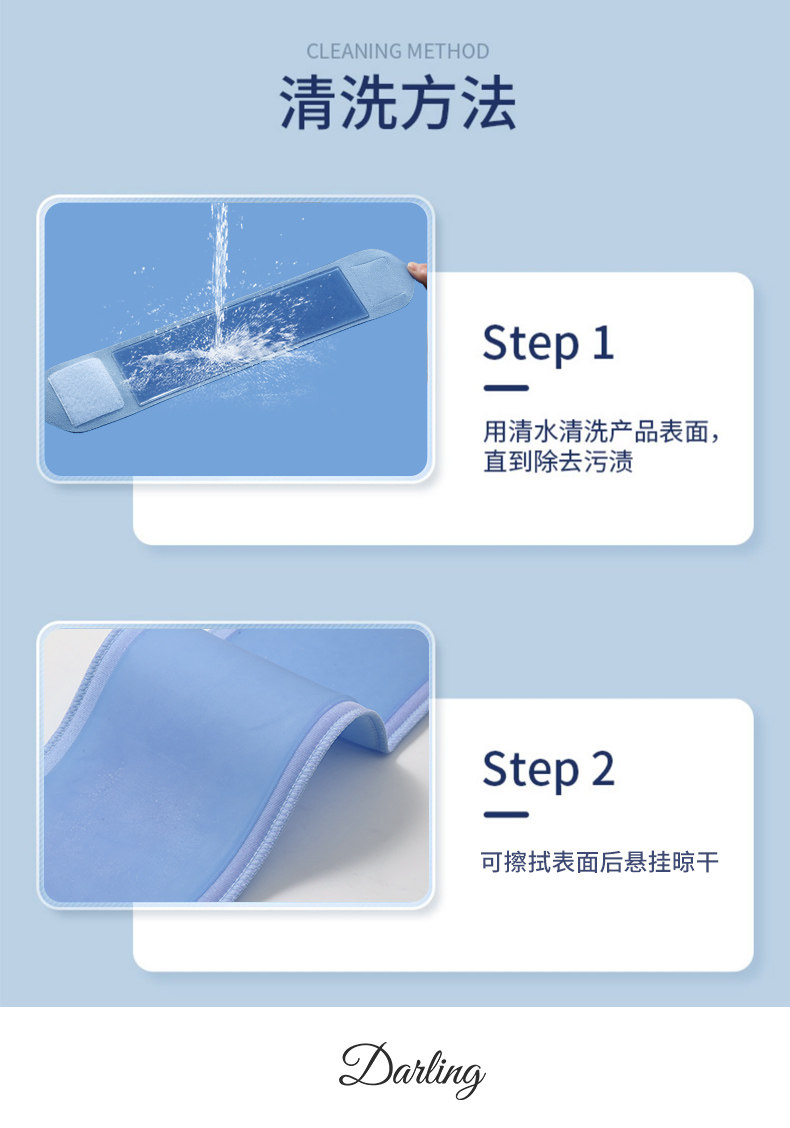 CLEANING METHOD
清洗方法

Step 1

用清水清洗产品表面，直到除去污渍

Step 2

可擦拭表面后悬挂晾干

Darling