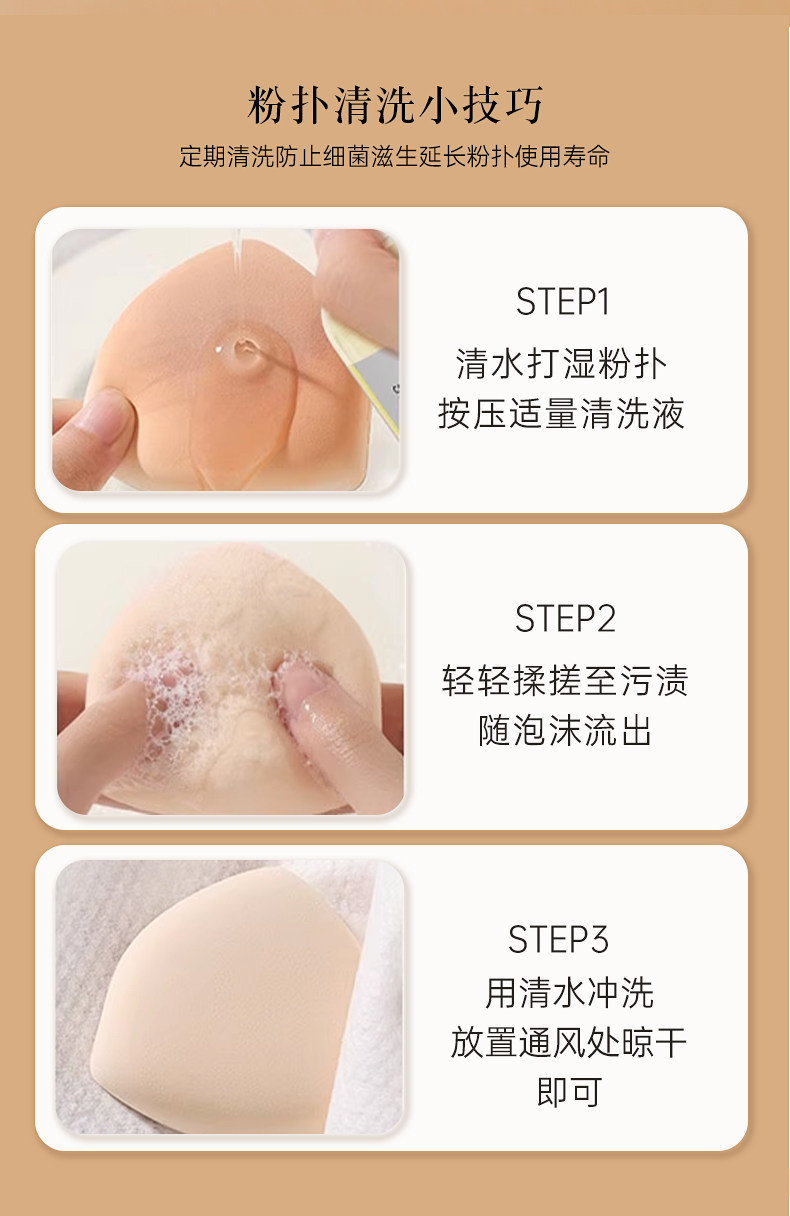 粉扑清洗小技巧

定期清洗防止细菌滋生延长粉扑使用寿命

STEP1

清水打湿粉扑
按压适量清洗液

STEP2

轻轻揉搓至污渍
随泡沫流出

STEP3

用清水冲洗
放置通风处晾干
即可