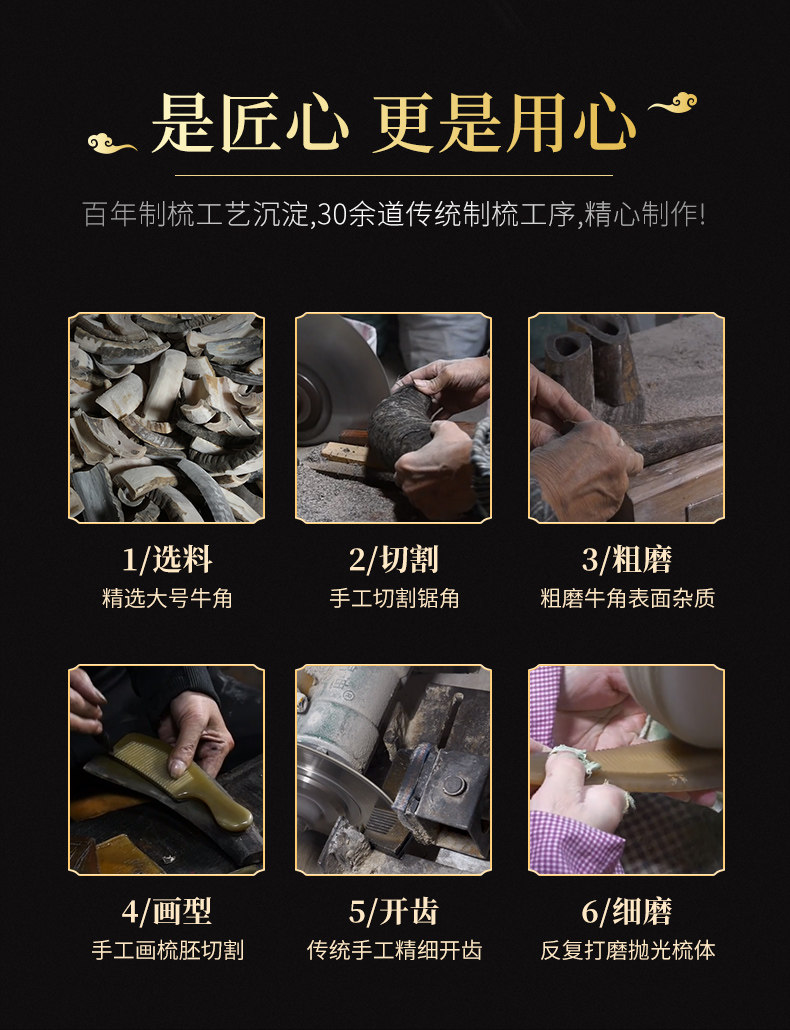 是匠心 更是用心

百年制梳工艺沉淀,30余道传统制梳工序,精心制作!

1/选料
精选大号牛角

2/切割
手工切割锯角

3/粗磨
粗磨牛角表面杂质

4/画型
手工画梳胚切割

5/开齿
传统手工精细开齿

6/细磨
反复打磨抛光梳体