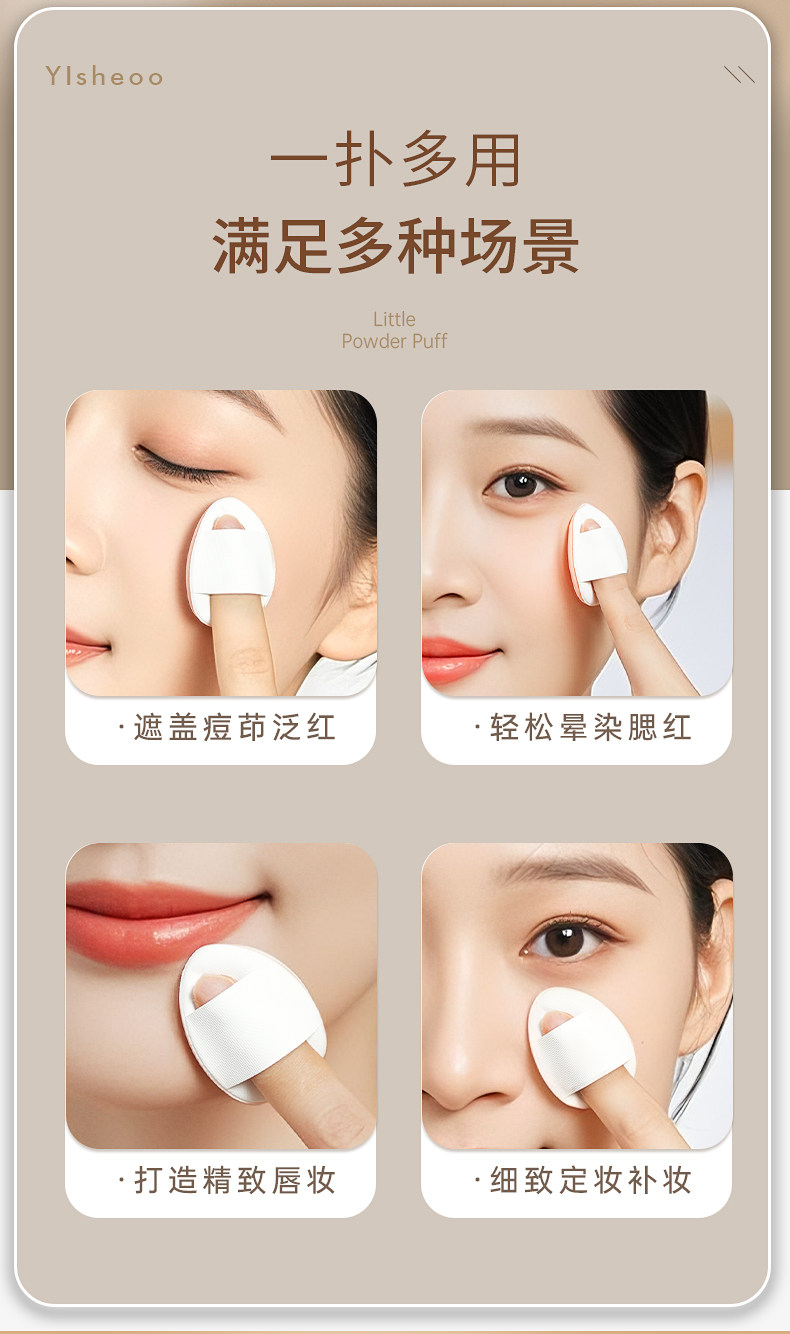 YIsheoo

一扑多用
满足多种场景

Little
Powder Puff

· 遮盖痘茚泛红

· 轻松晕染腮红

· 打造精致唇妆

· 细致定妆补妆