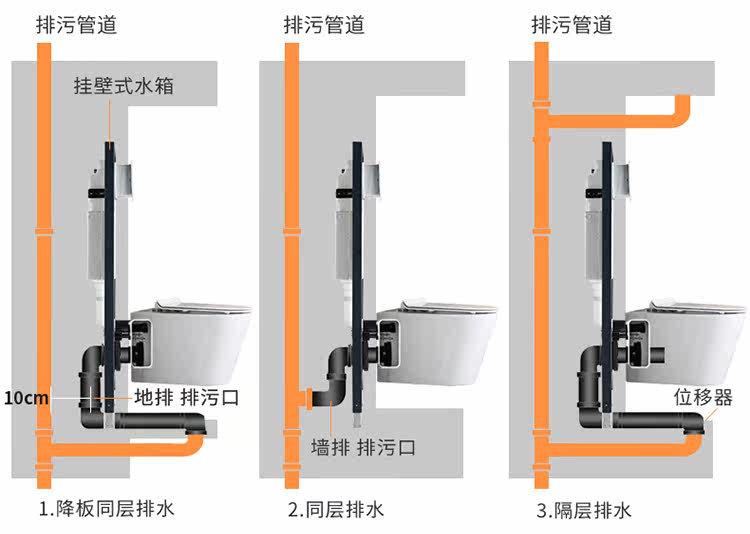 排污管道

挂壁式水箱

10cm

地排 排污口

1.降板同层排水

排污管道

墙排 排污口

2.同层排水

排污管道

位移器

3.隔层排水