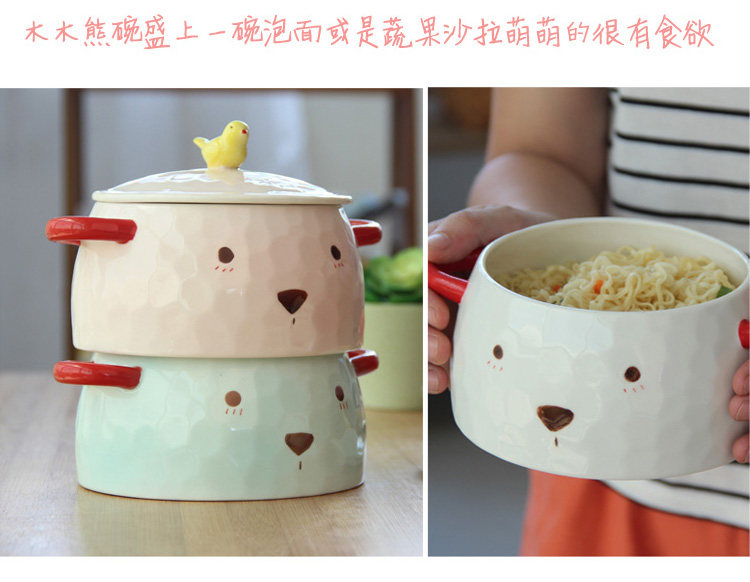 木木熊碗盛上一碗泡面或是蔬果沙拉萌萌的很有食欲