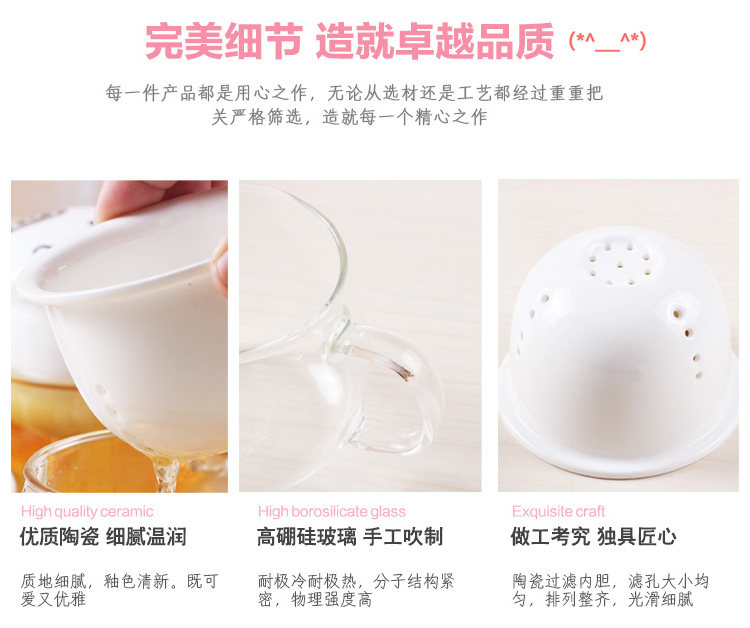 完美细节 造就卓越品质 (*^__^*)

每一件产品都是用心之作，无论从选材还是工艺都经过重重把关严格筛选，造就每一个精心之作

High quality ceramic

优质陶瓷 细腻温润

质地细腻，釉色清新。既可爱又优雅

High borosilicate glass

高硼硅玻璃 手工吹制

耐极冷耐极热，分子结构紧密，物理强度高

Exquisite craft

做工考究 独具匠心

陶瓷过滤内胆，滤孔大小均匀，排列整齐，光滑细腻