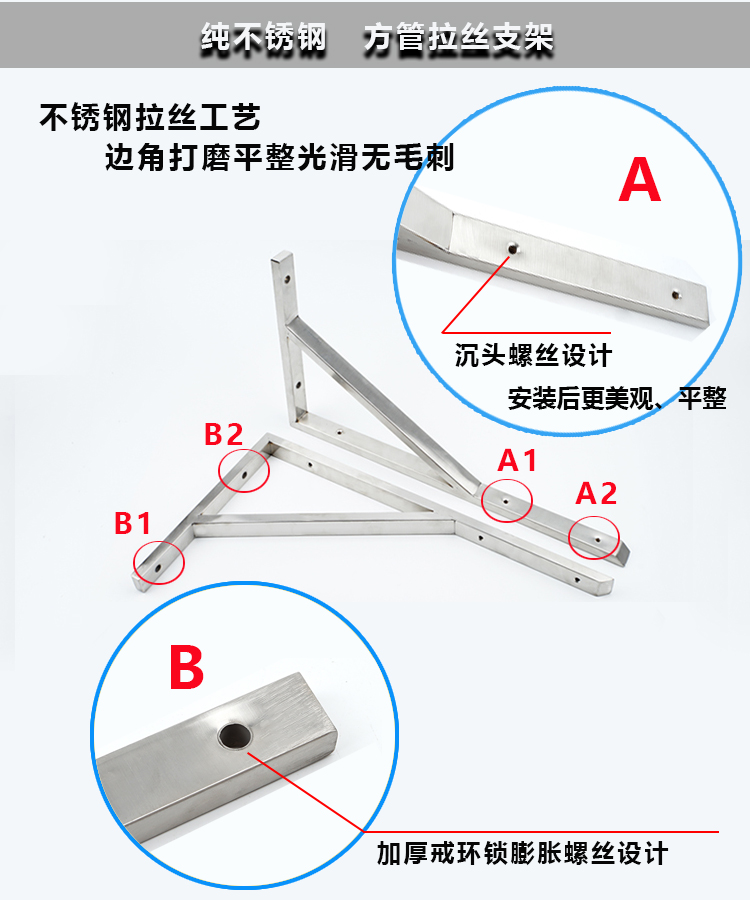 纯不锈钢　方管拉丝支架

不锈钢拉丝工艺
边角打磨平整光滑无毛刺

A

沉头螺丝设计

安装后更美观、平整

B2

A1

A2

B1

B

加厚戒环锁膨胀螺丝设计