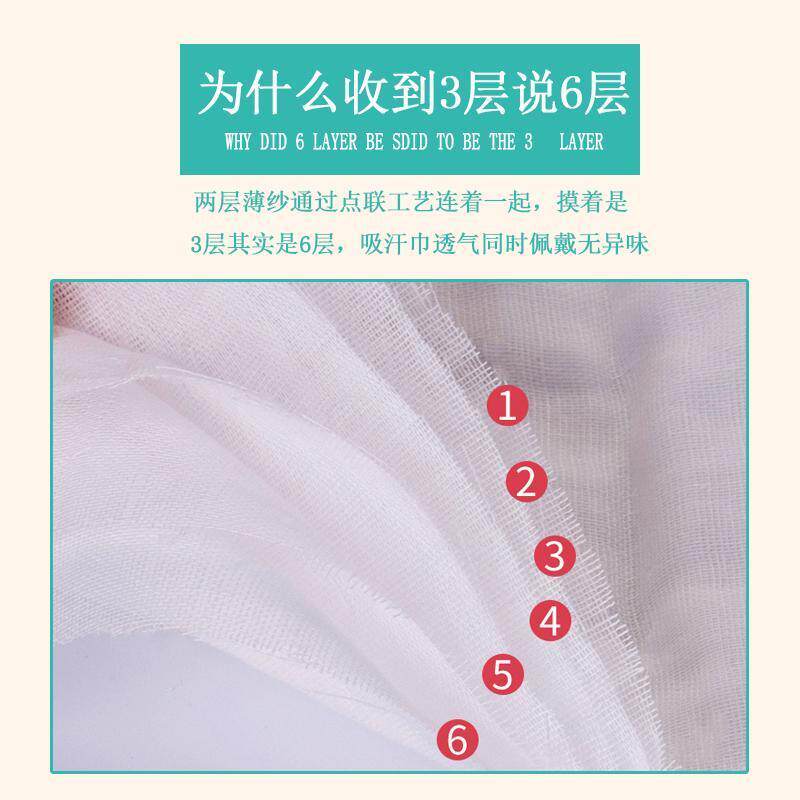 为什么收到3层说6层
WHY DID 6 LAYER BE SDID TO BE THE 3 LAYER

两层薄纱通过点联工艺连着一起，摸着是
3层其实是6层，吸汗巾透气同时佩戴无异味

1
2
3
4
5
6