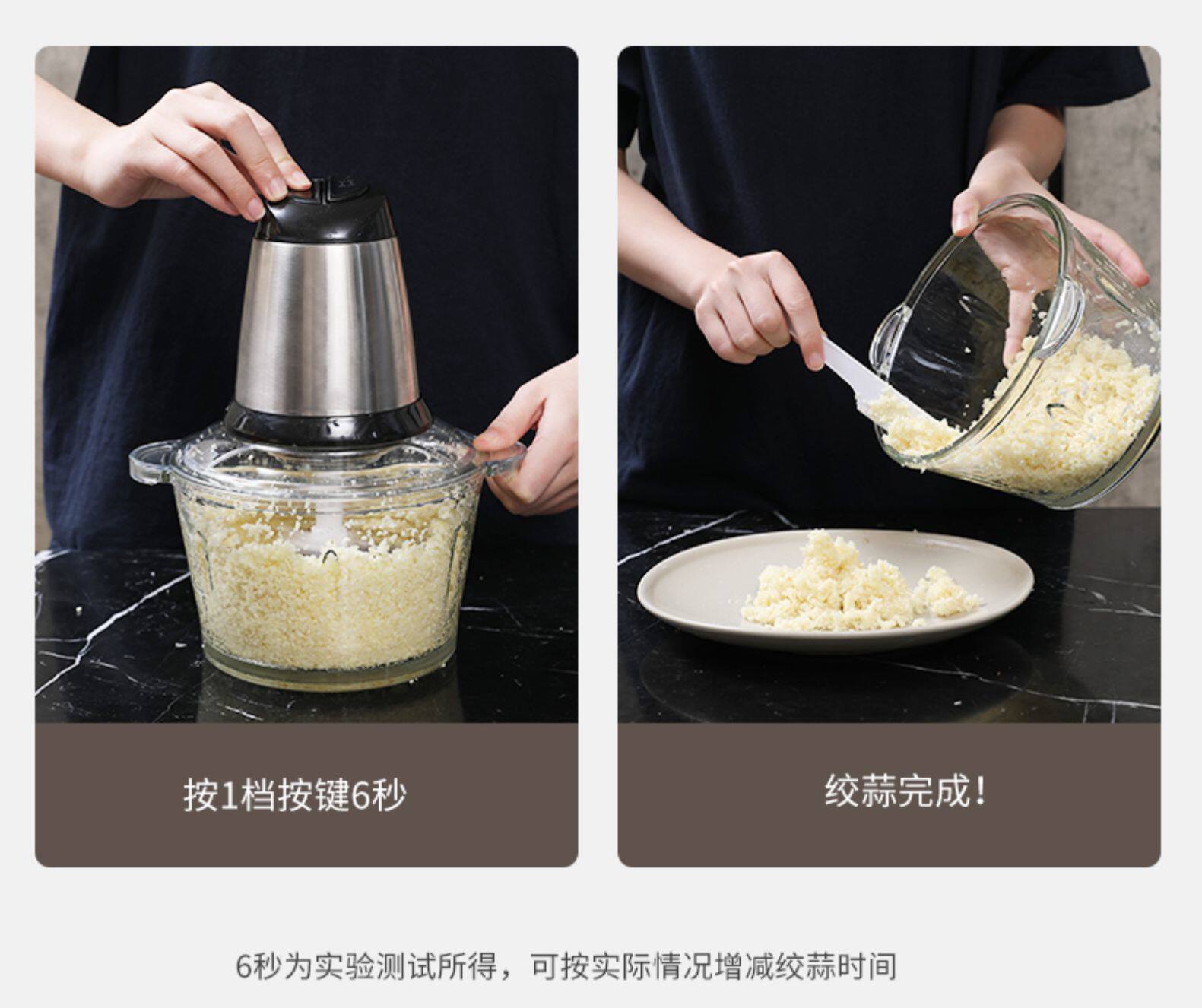 按1档按键6秒

绞蒜完成！

6秒为实验测试所得，可按实际情况增减绞蒜时间