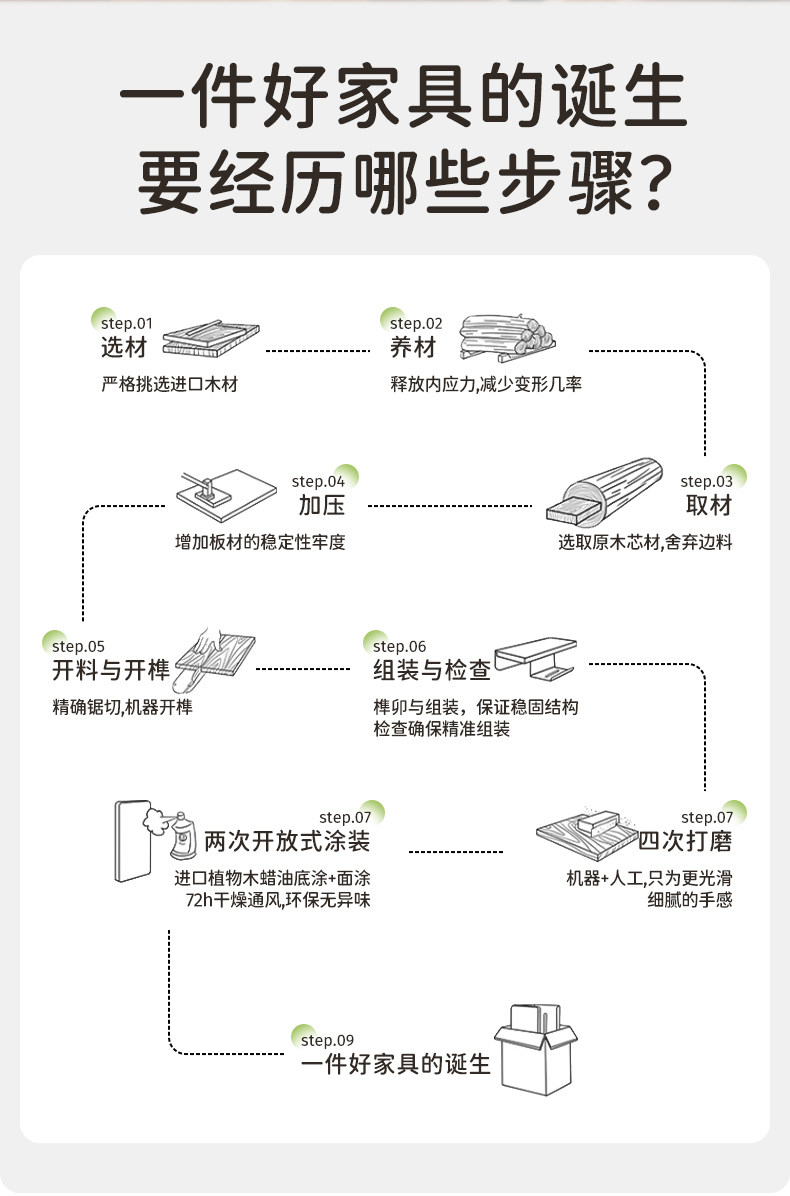 一件好家具的诞生
要经历哪些步骤?

step.01
选材
严格挑选进口木材

step.02
养材
释放内应力,减少变形几率

step.03
取材
选取原木芯材,舍弃边料

step.04
加压
增加板材的稳定性牢度

step.05
开料与开榫
精确锯切,机器开榫

step.06
组装与检查
榫卯与组装，保证稳固结构
检查确保精准组装

step.07
四次打磨
机器+人工,只为更光滑细腻的手感

step.07
两次开放式涂装
进口植物木蜡油底涂+面涂
72h干燥通风,环保无异味

step.09
一件好家具的诞生