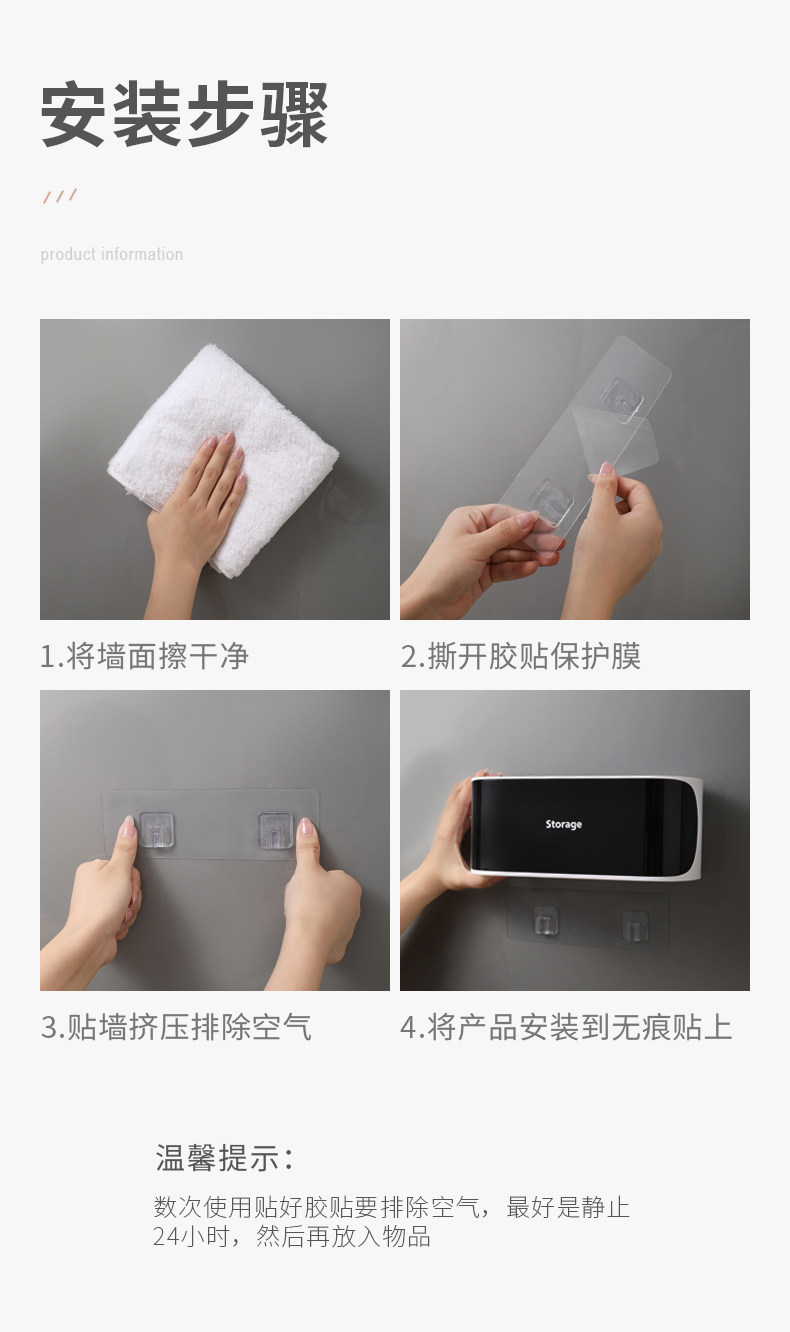 安装步骤

///

product information

1.将墙面擦干净

2.撕开胶贴保护膜

3.贴墙挤压排除空气

Storage

4.将产品安装到无痕贴上

温馨提示：

数次使用贴好胶贴要排除空气，最好是静止24小时，然后再放入物品