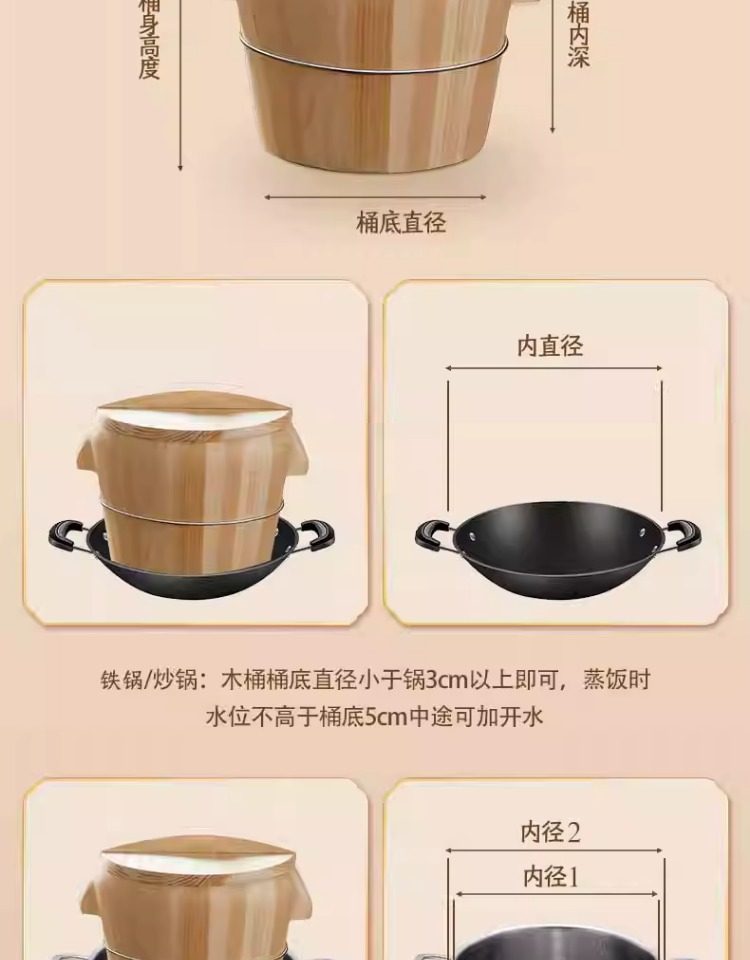 桶身高度

桶内深

桶底直径

内直径

铁锅/炒锅：木桶桶底直径小于锅3cm以上即可，蒸饭时水位不高于桶底5cm中途可加开水

内径2

内径1