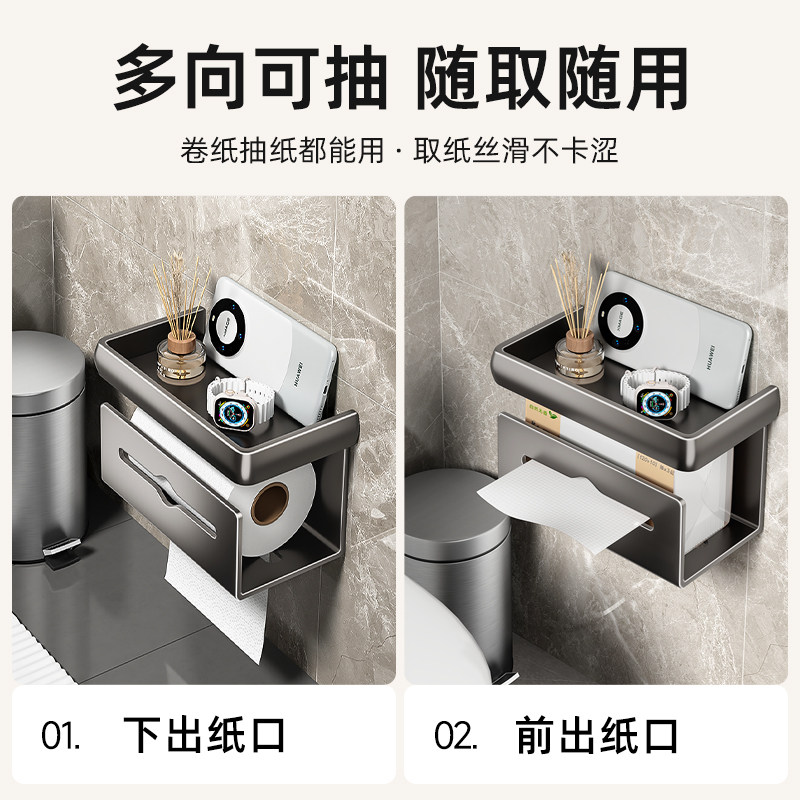 多向可抽 随取随用

卷纸抽纸都能用 · 取纸丝滑不卡涩

HUAWEI

HUAWEI

01. 下出纸口

02. 前出纸口