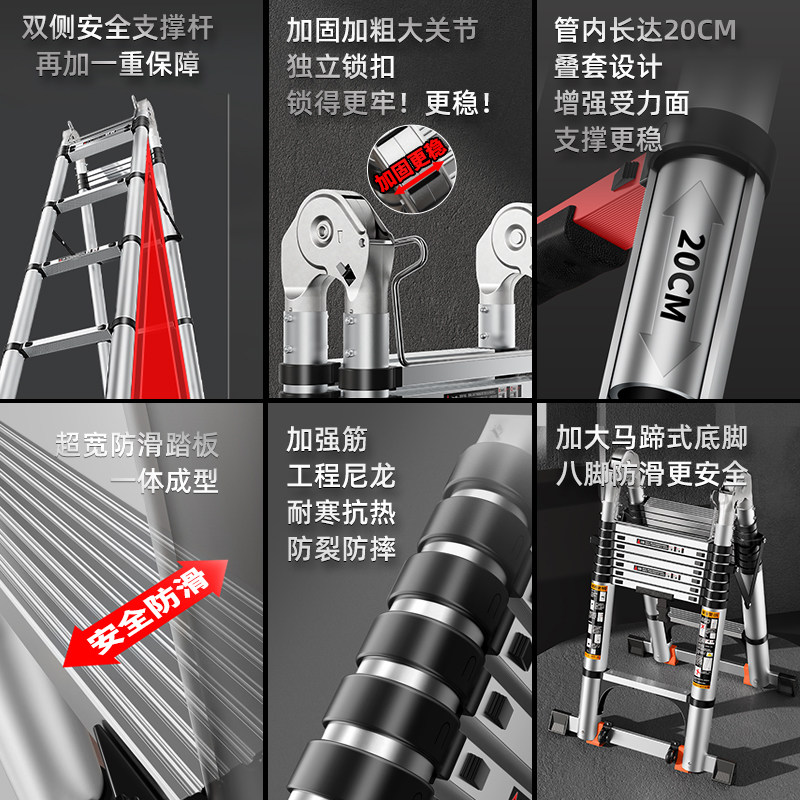 双侧安全支撑杆
再加一重保障

加固加粗大关节
独立锁扣
锁得更牢！更稳！

加固更稳

管内长达20CM
叠套设计
增强受力面
支撑更稳

20CM

超宽防滑踏板
一体成型

安全防滑

加强筋
工程尼龙
耐寒抗热
防裂防摔

加大马蹄式底脚
八脚防滑更安全