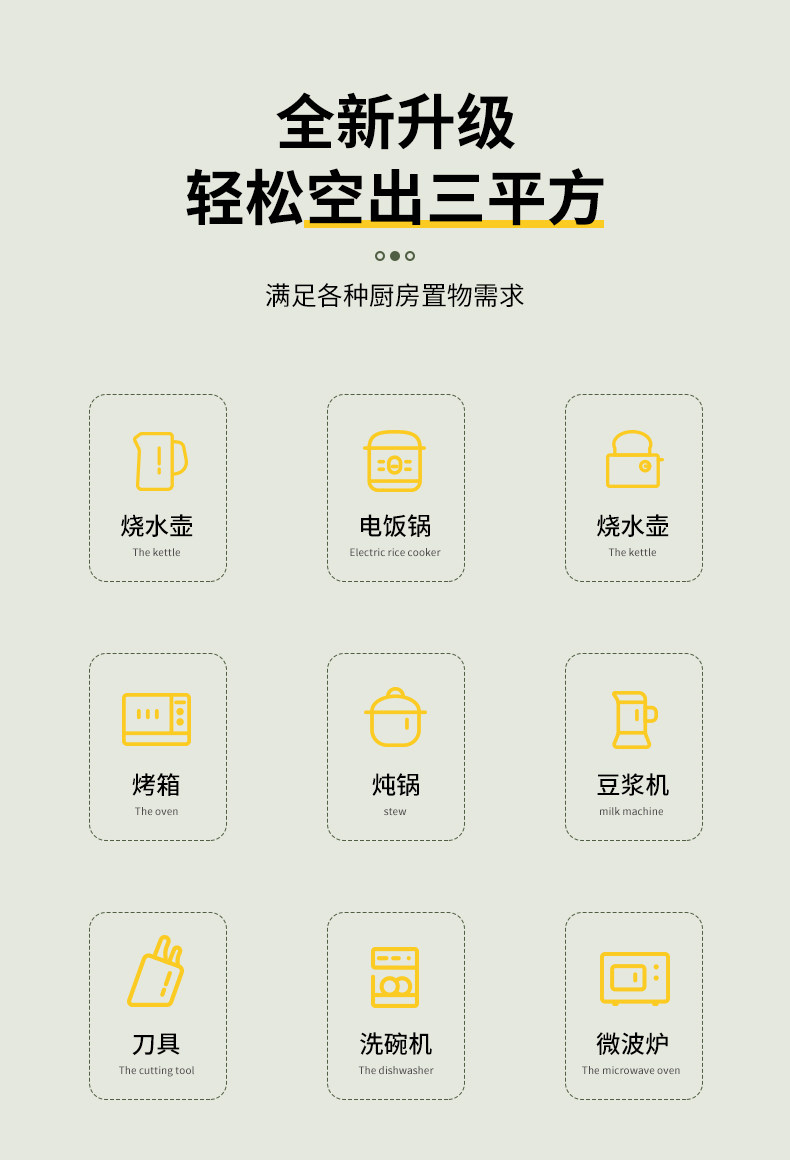 全新升级
轻松空出三平方

满足各种厨房置物需求

烧水壶
The kettle

电饭锅
Electric rice cooker

烧水壶
The kettle

烤箱
The oven

炖锅
stew

豆浆机
milk machine

刀具
The cutting tool

洗碗机
The dishwasher

微波炉
The microwave oven