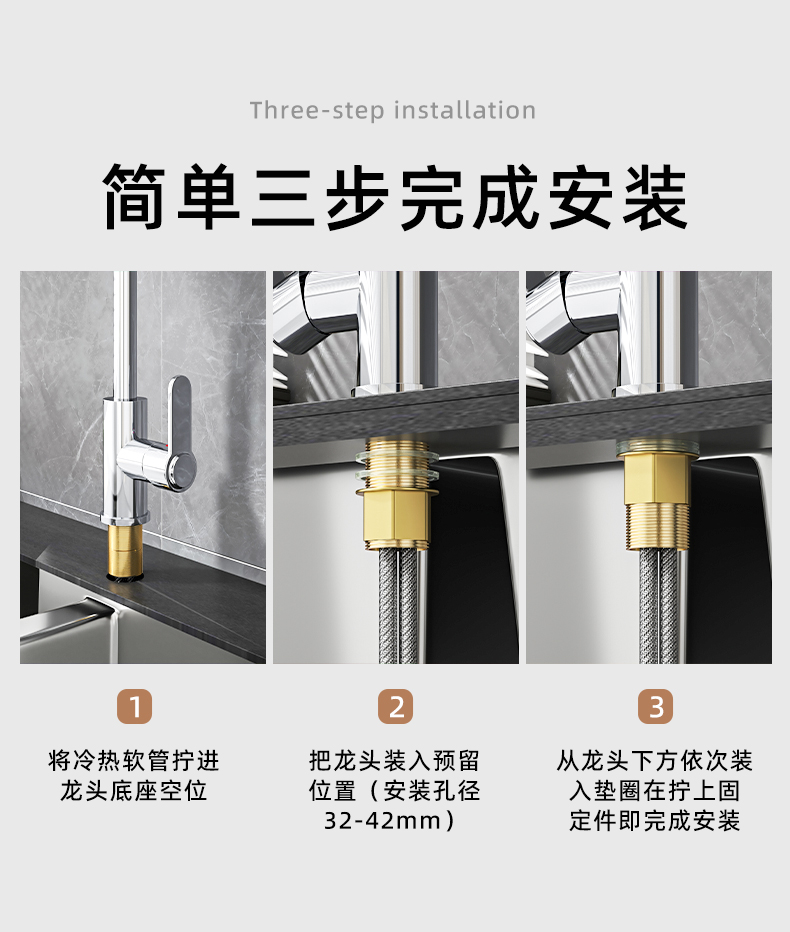 Three-step installation

简单三步完成安装

1

将冷热软管拧进龙头底座空位

2

把龙头装入预留位置（安装孔径32-42mm）

3

从龙头下方依次装入垫圈在拧上固定件即完成安装