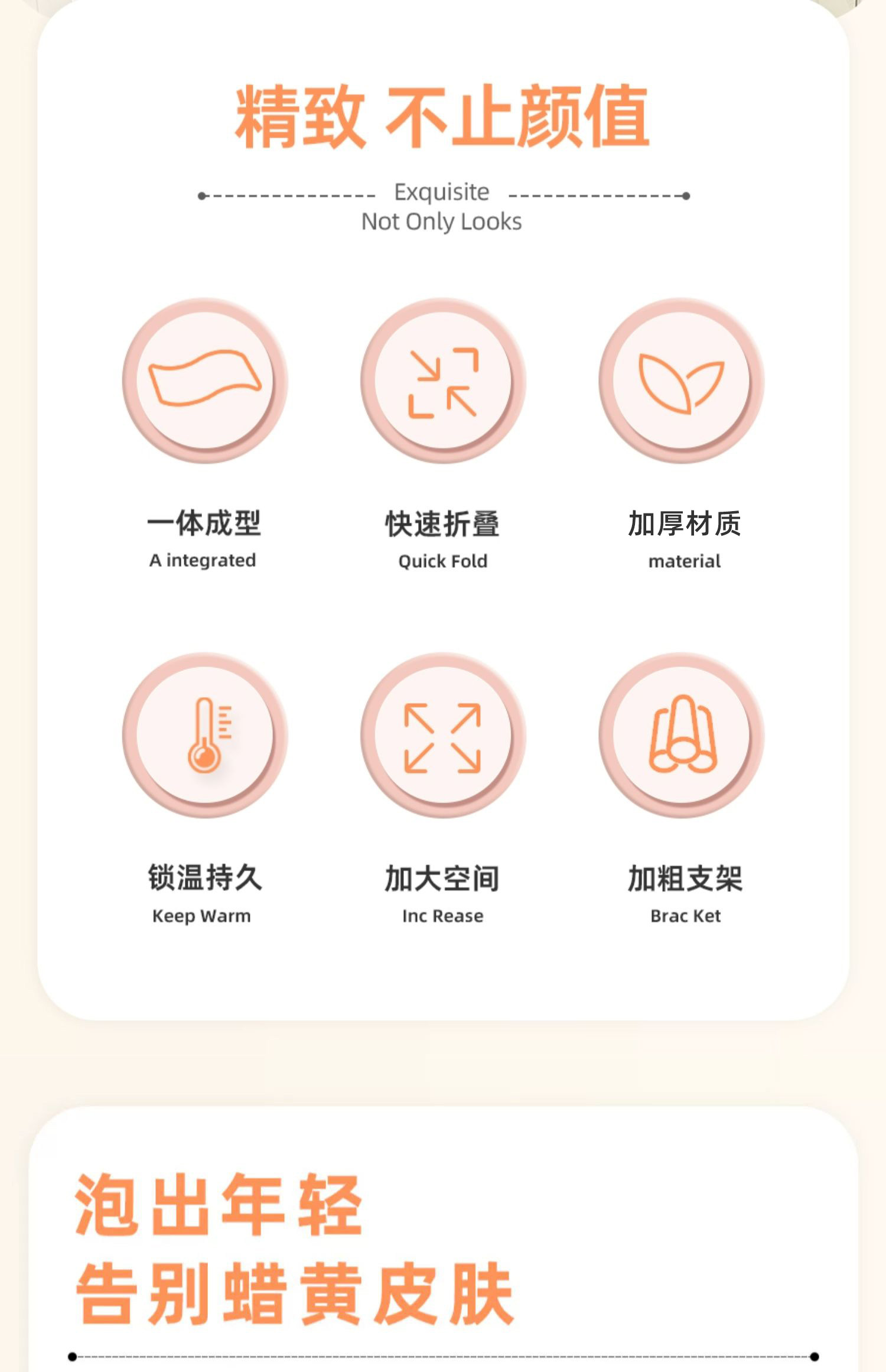 精致 不止颜值

Exquisite
Not Only Looks

一体成型
A integrated

快速折叠
Quick Fold

加厚材质
material

锁温持久
Keep Warm

加大空间
Inc Rease

加粗支架
Brac Ket

泡出年轻
告别蜡黄皮肤