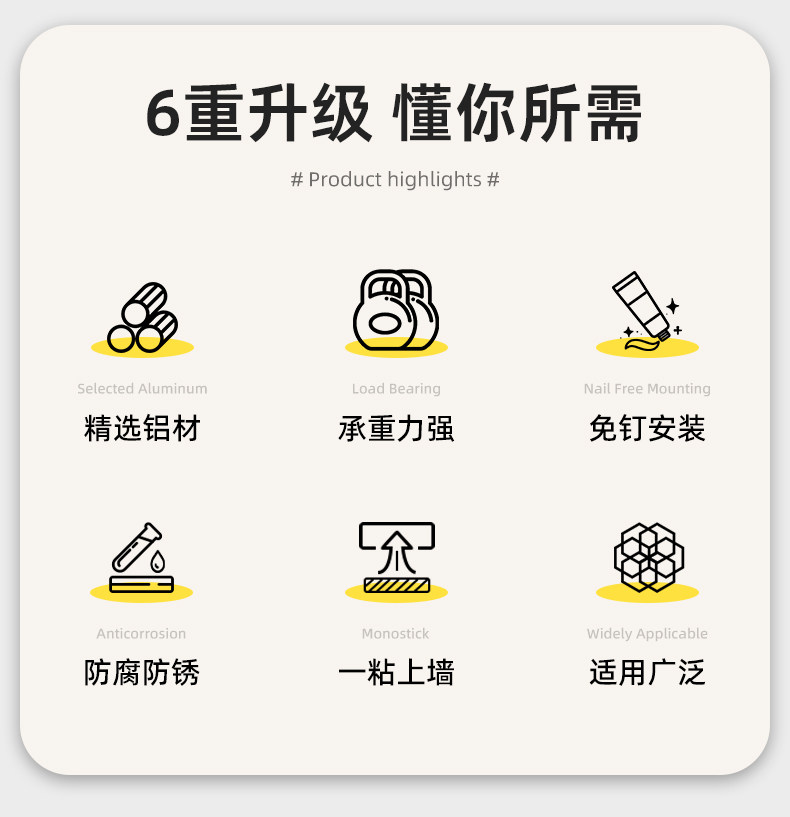 6重升级 懂你所需

# Product highlights #

Selected Aluminum
精选铝材

Load Bearing
承重力强

Nail Free Mounting
免钉安装

Anticorrosion
防腐防锈

Monostick
一粘上墙

Widely Applicable
适用广泛