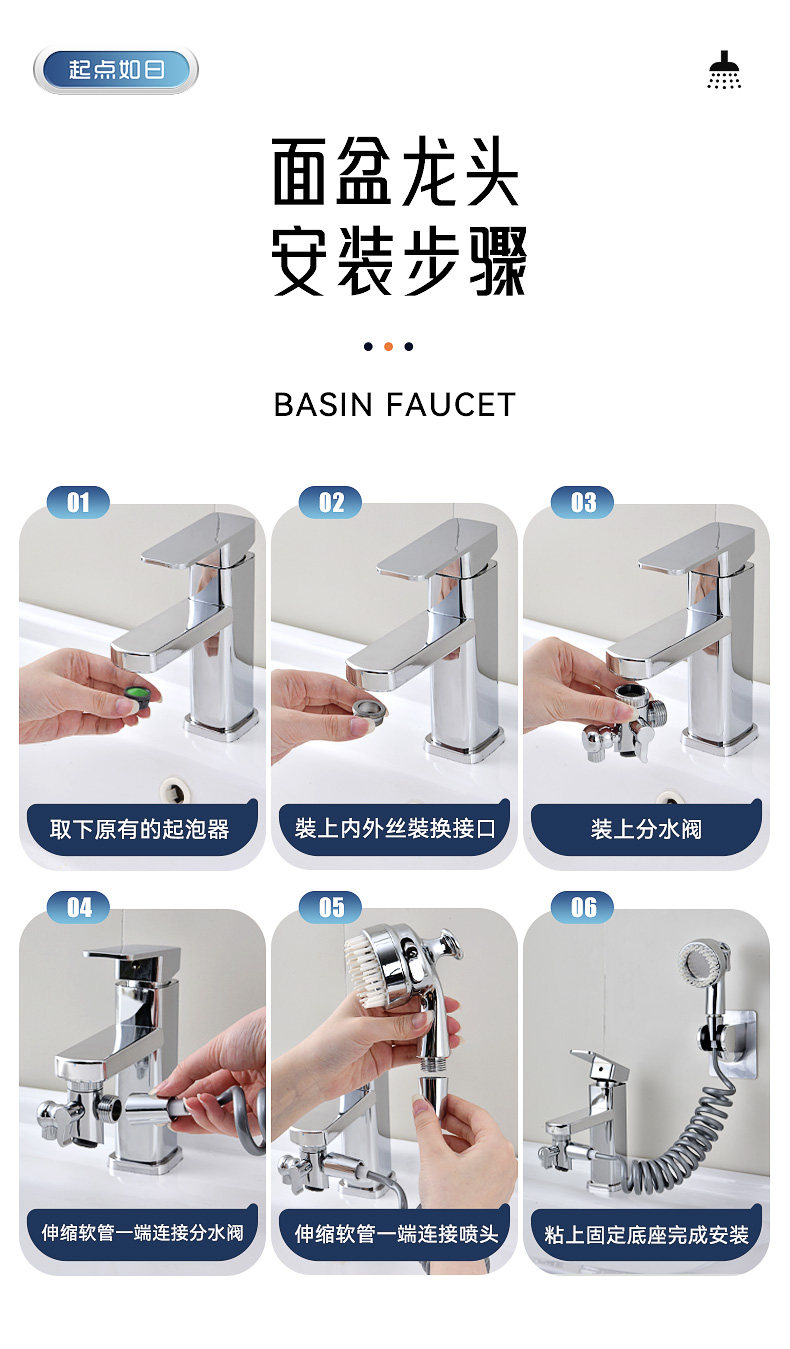 起点如日

面盆龙头
安装步骤

BASIN FAUCET

01
取下原有的起泡器

02
装上内外丝装换接口

03
装上分水阀

04
伸缩软管一端连接分水阀

05
伸缩软管一端连接喷头

06
粘上固定底座完成安装