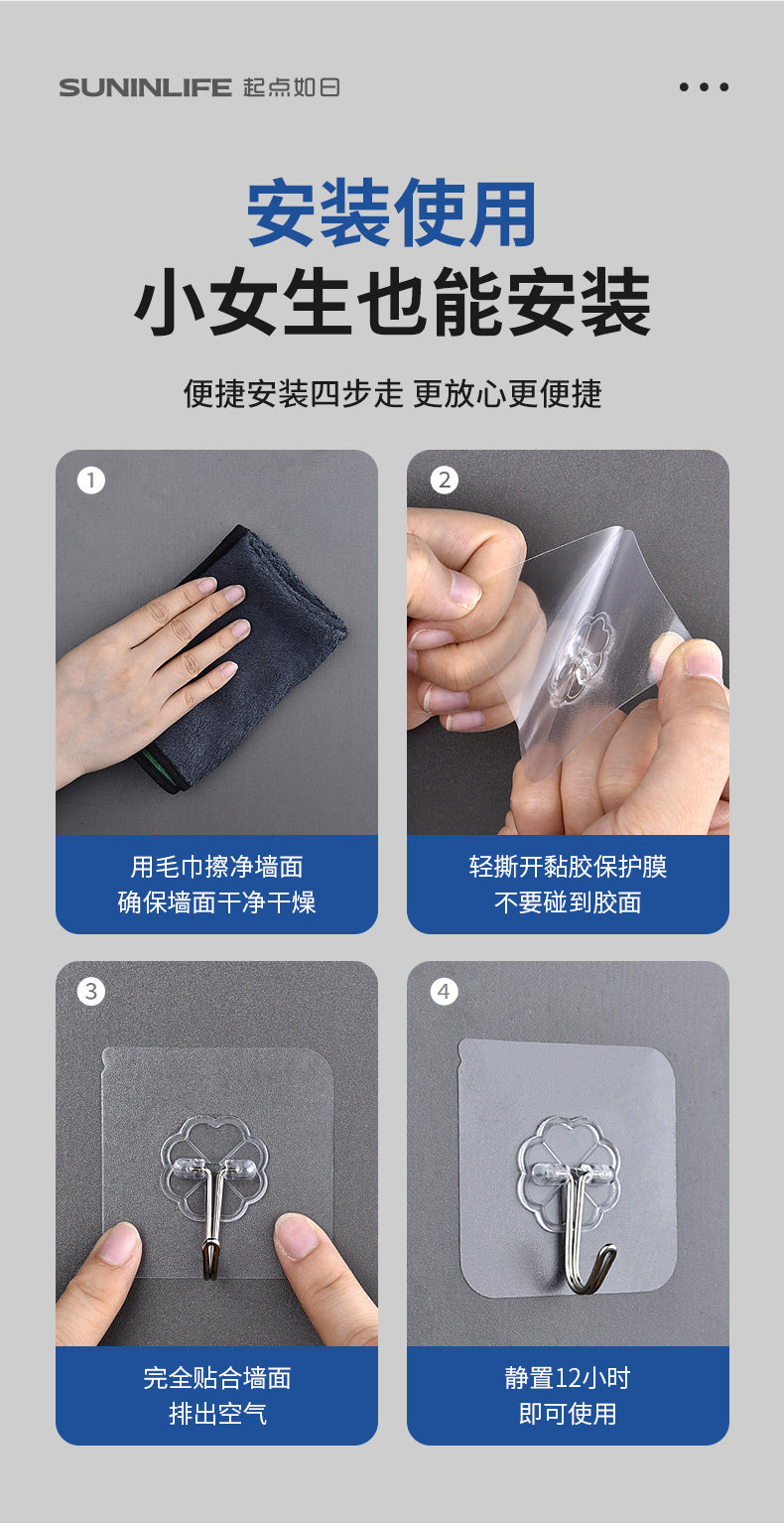 SUNINLIFE 起点如日

安装使用
小女生也能安装

便捷安装四步走 更放心更便捷

1
用毛巾擦净墙面
确保墙面干净干燥

2
轻撕开黏胶保护膜
不要碰到胶面

3
完全贴合墙面
排出空气

4
静置12小时
即可使用