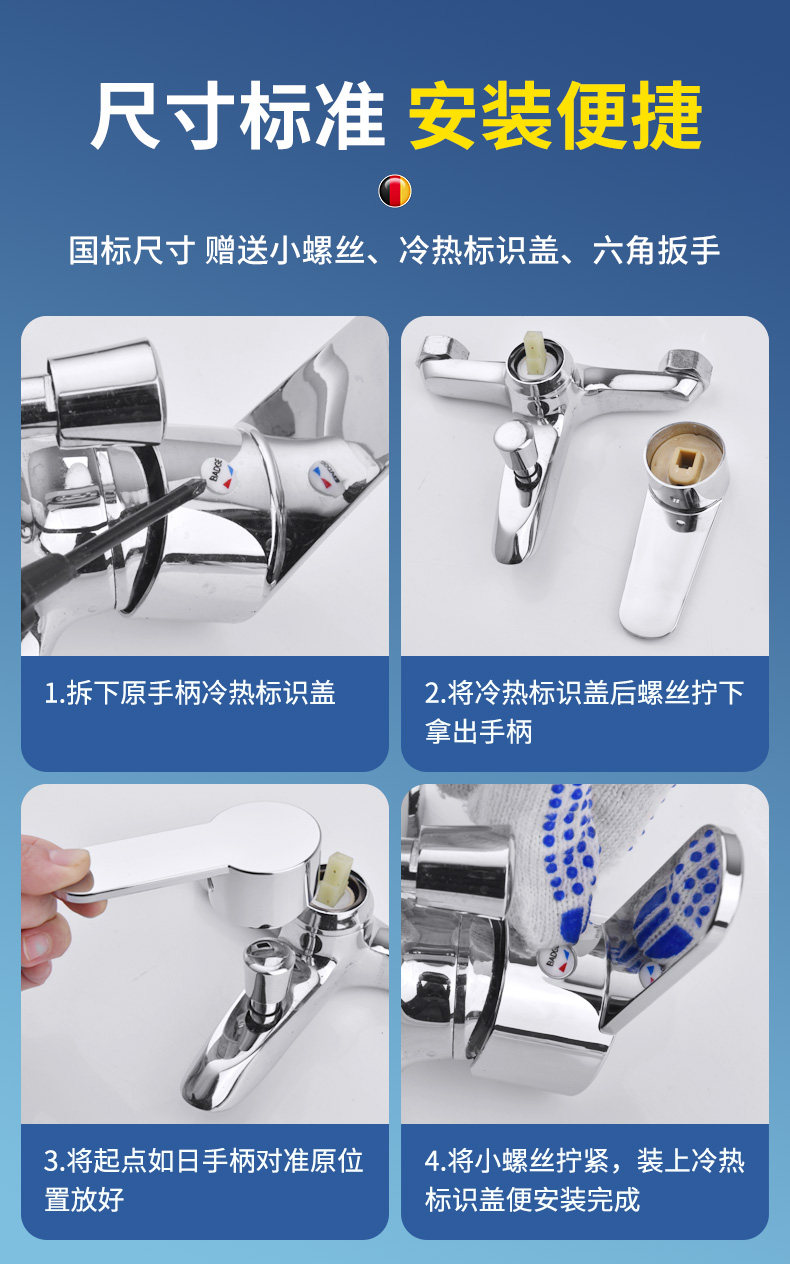 尺寸标准 安装便捷

国标尺寸 赠送小螺丝、冷热标识盖、六角扳手

BADGE

1.拆下原手柄冷热标识盖

2.将冷热标识盖后螺丝拧下拿出手柄

3.将起点如日手柄对准原位置放好

BADGE

4.将小螺丝拧紧，装上冷热标识盖便安装完成